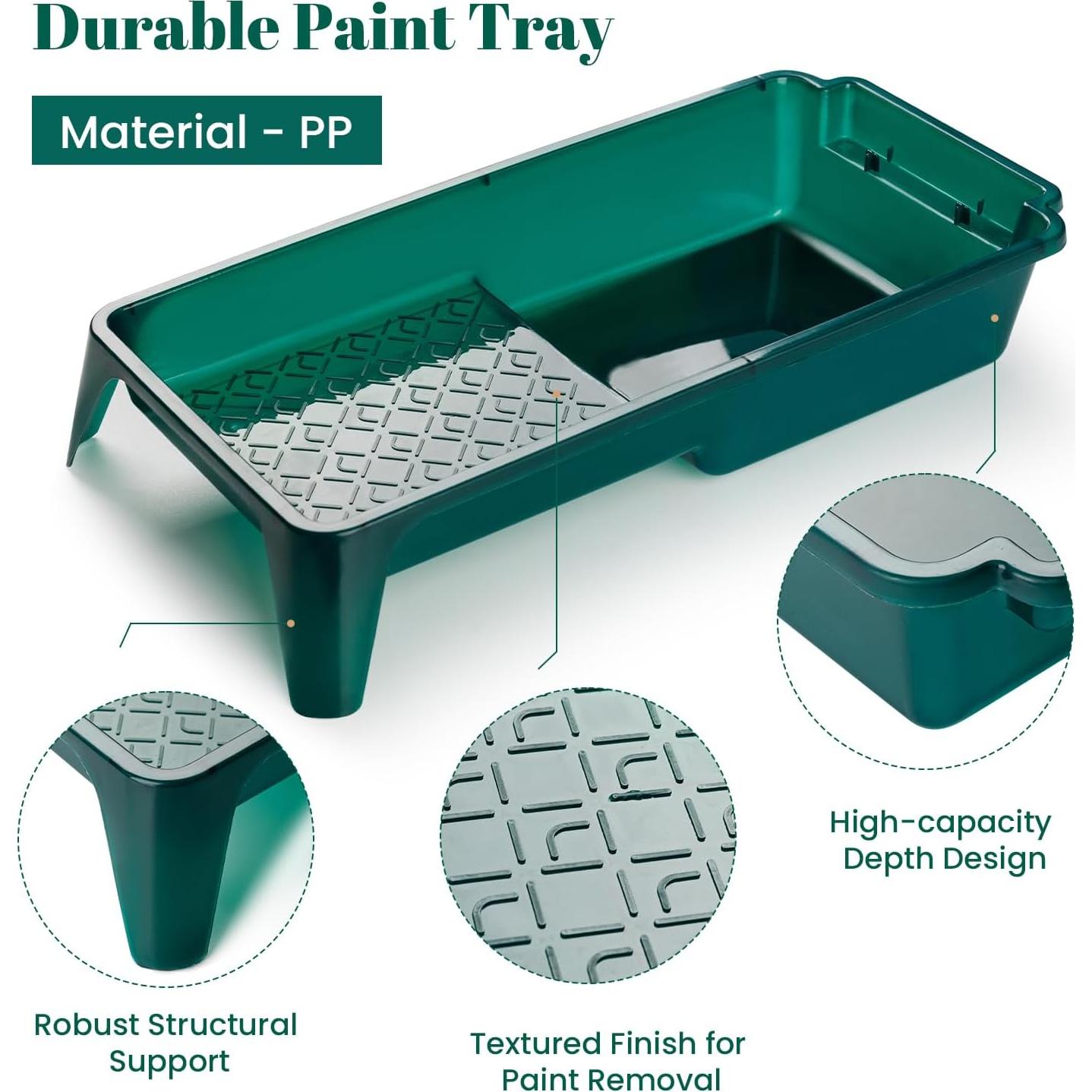 Durable Paint Tray

Material - PP

High-capacity Depth Design

Robust Structural Support

Textured Finish for Paint Removal