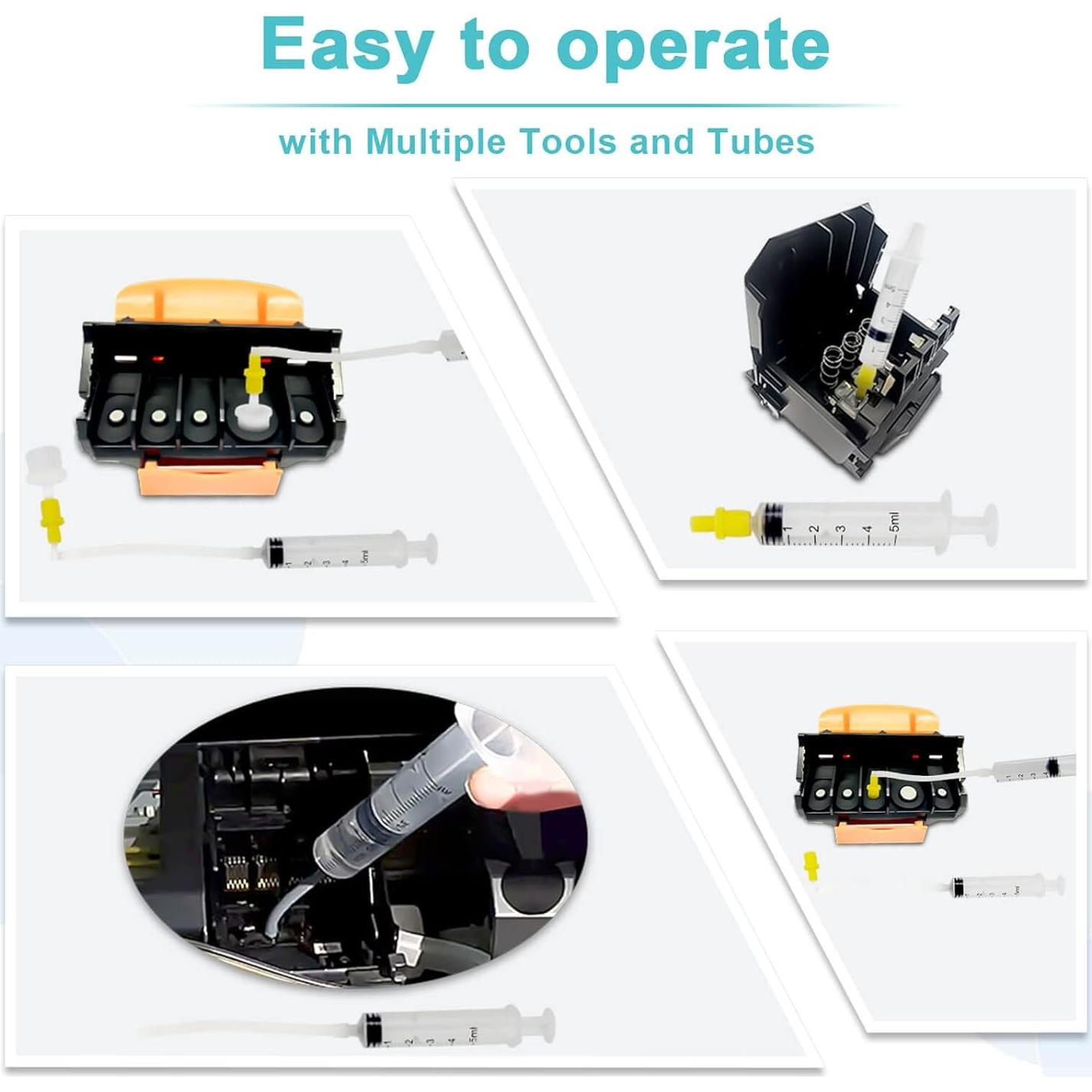 Easy to operate

with Multiple Tools and Tubes

1 2 3 4 5ml

1 2 3 4 5ml

1 2 3 4 5ml