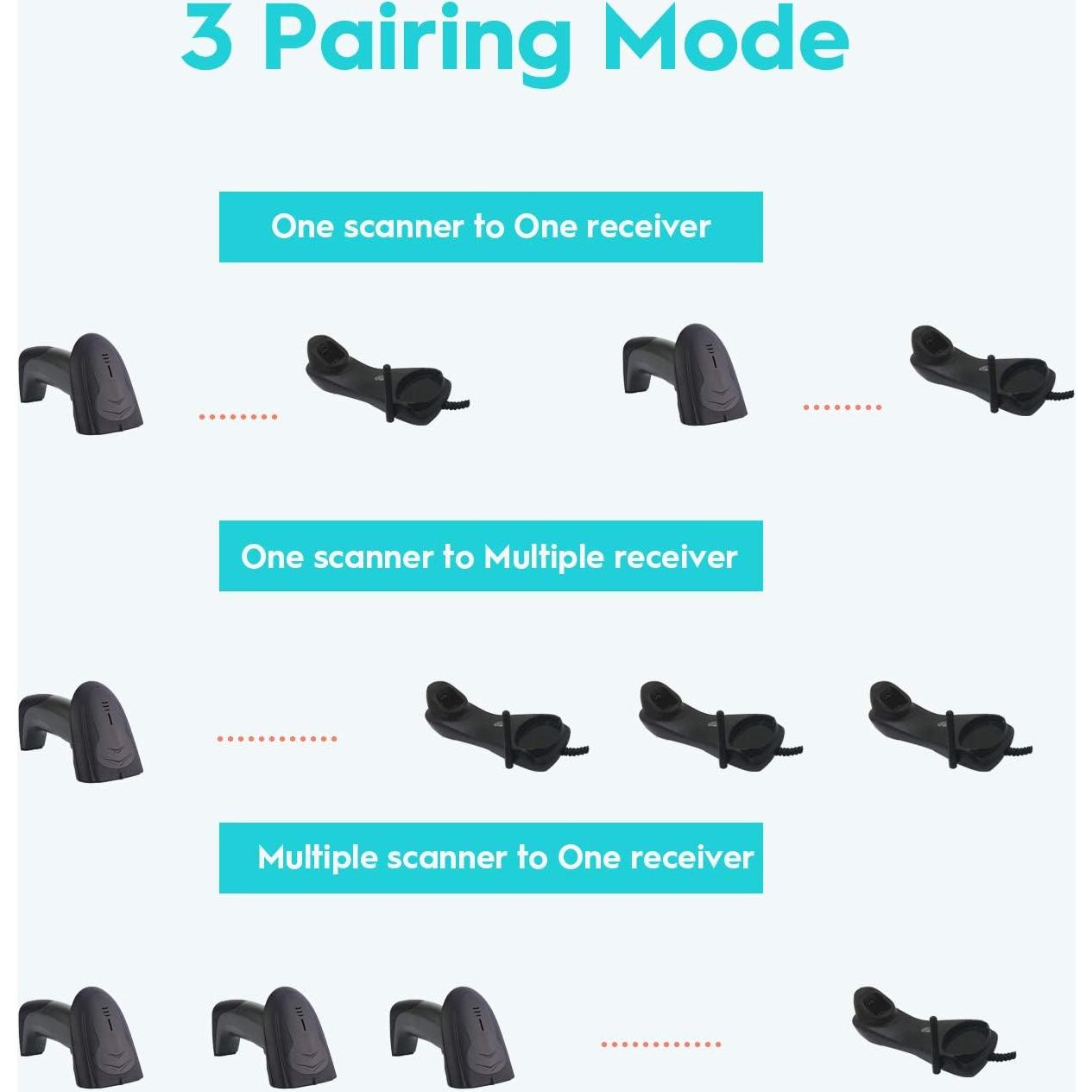 3 Pairing Mode

One scanner to One receiver

One scanner to Multiple receiver

Multiple scanner to One receiver