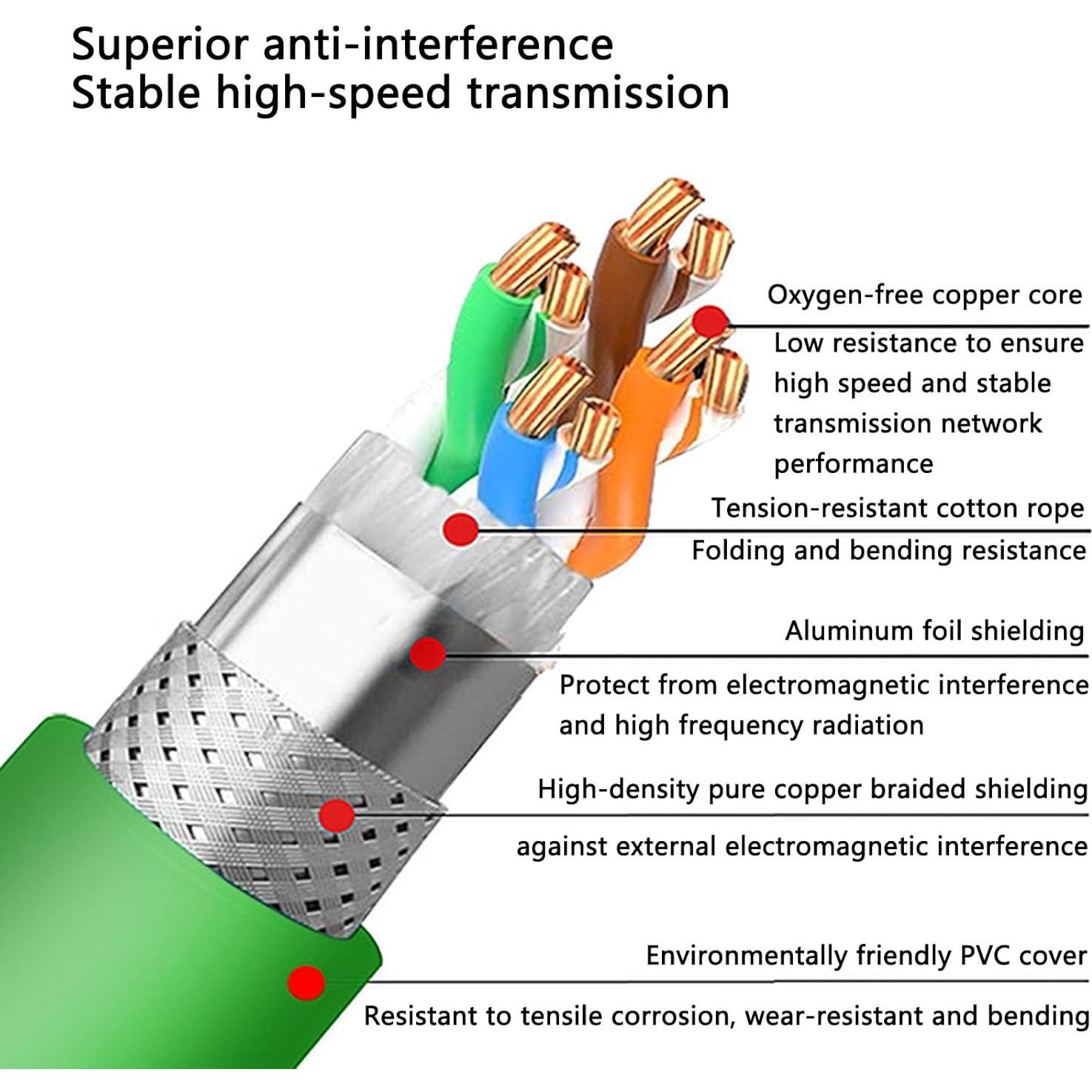 Superior anti-interference
Stable high-speed transmission

Oxygen-free copper core
Low resistance to ensure high speed and stable transmission network performance

Tension-resistant cotton rope
Folding and bending resistance

Aluminum foil shielding
Protect from electromagnetic interference and high frequency radiation

High-density pure copper braided shielding
against external electromagnetic interference

Environmentally friendly PVC cover
Resistant to tensile corrosion, wear-resistant and bending