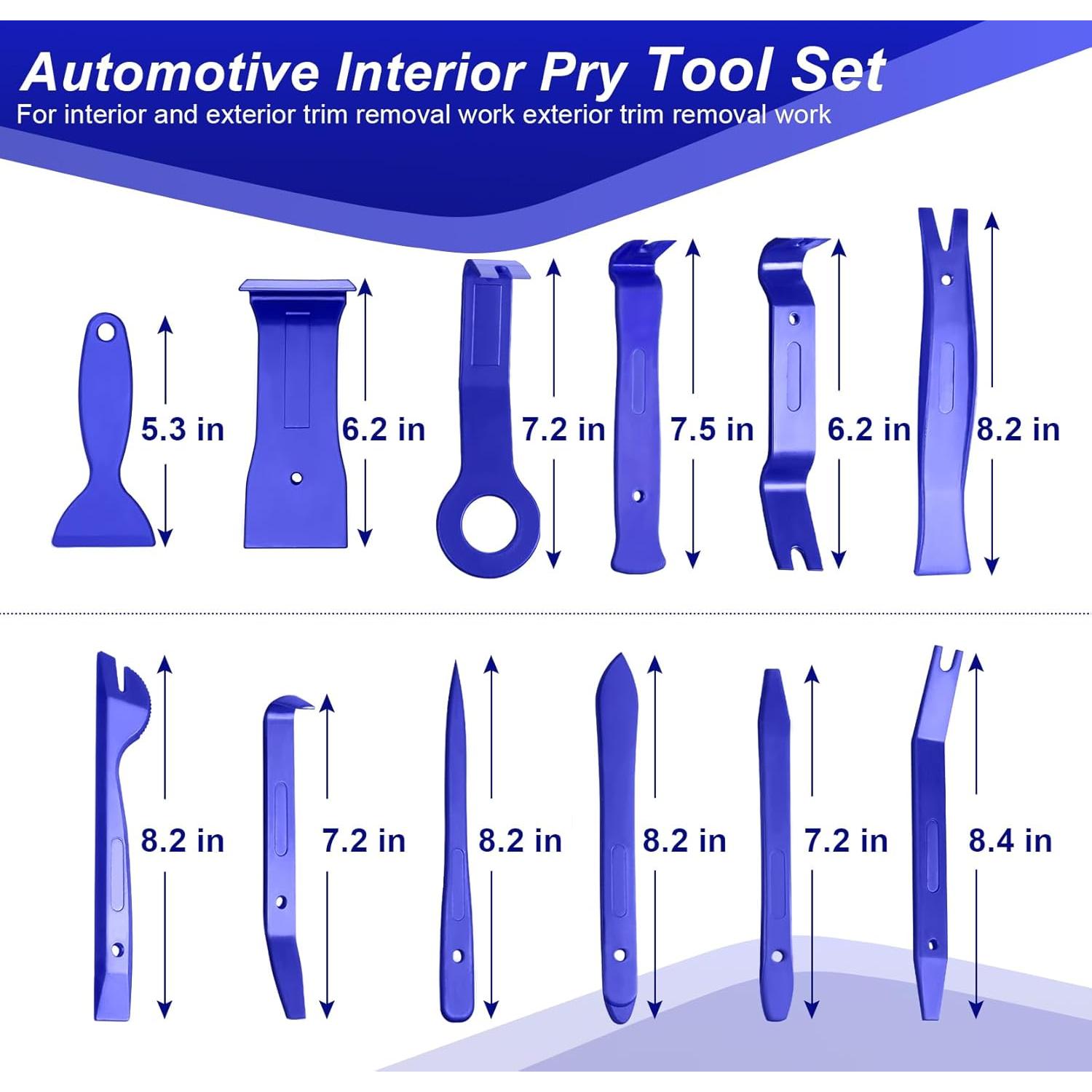 Automotive Interior Pry Tool Set
For interior and exterior trim removal work exterior trim removal work

5.3 in
6.2 in
7.2 in
7.5 in
6.2 in
8.2 in

8.2 in
7.2 in
8.2 in
8.2 in
7.2 in
8.4 in