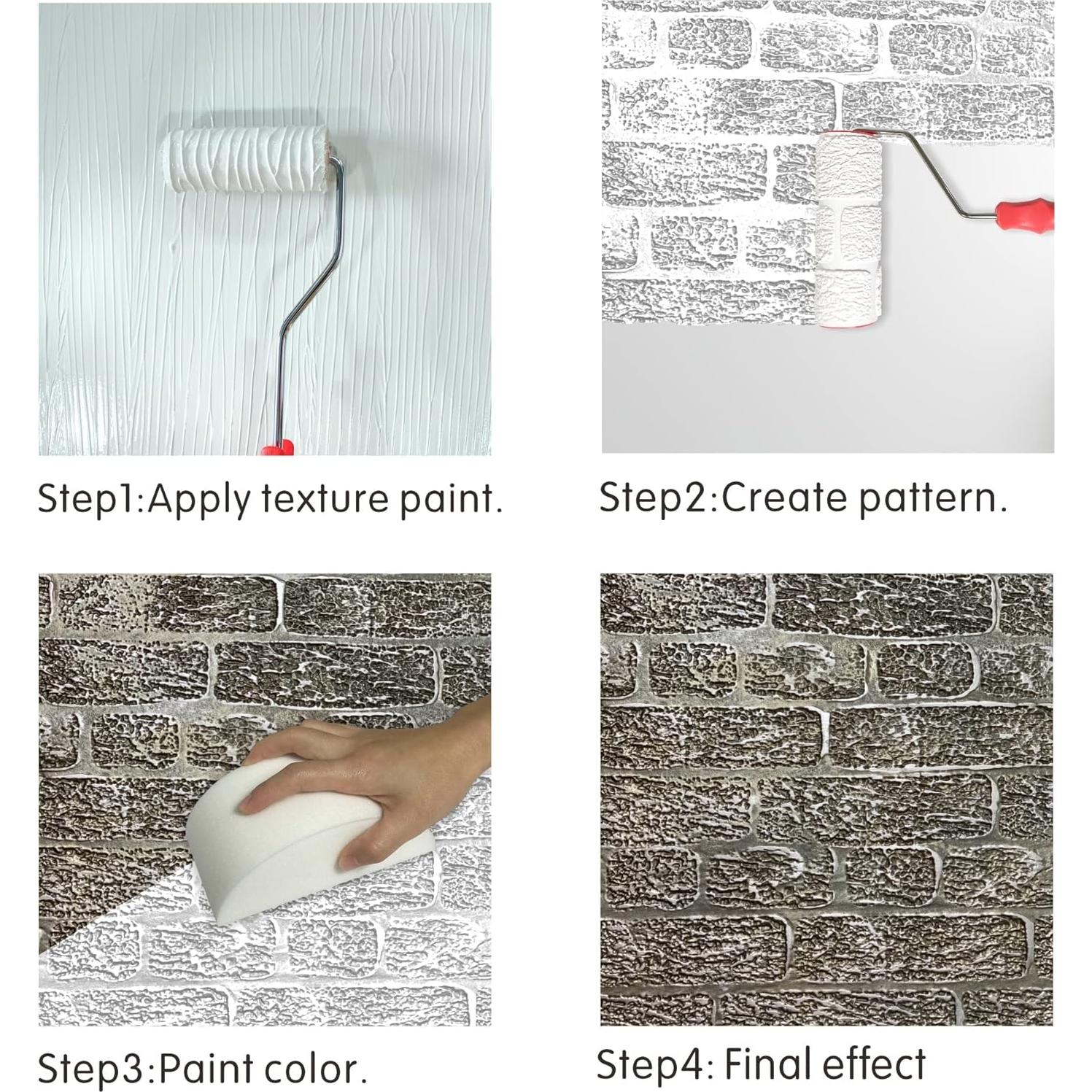 Step1:Apply texture paint.

Step2:Create pattern.

Step3:Paint color.

Step4: Final effect