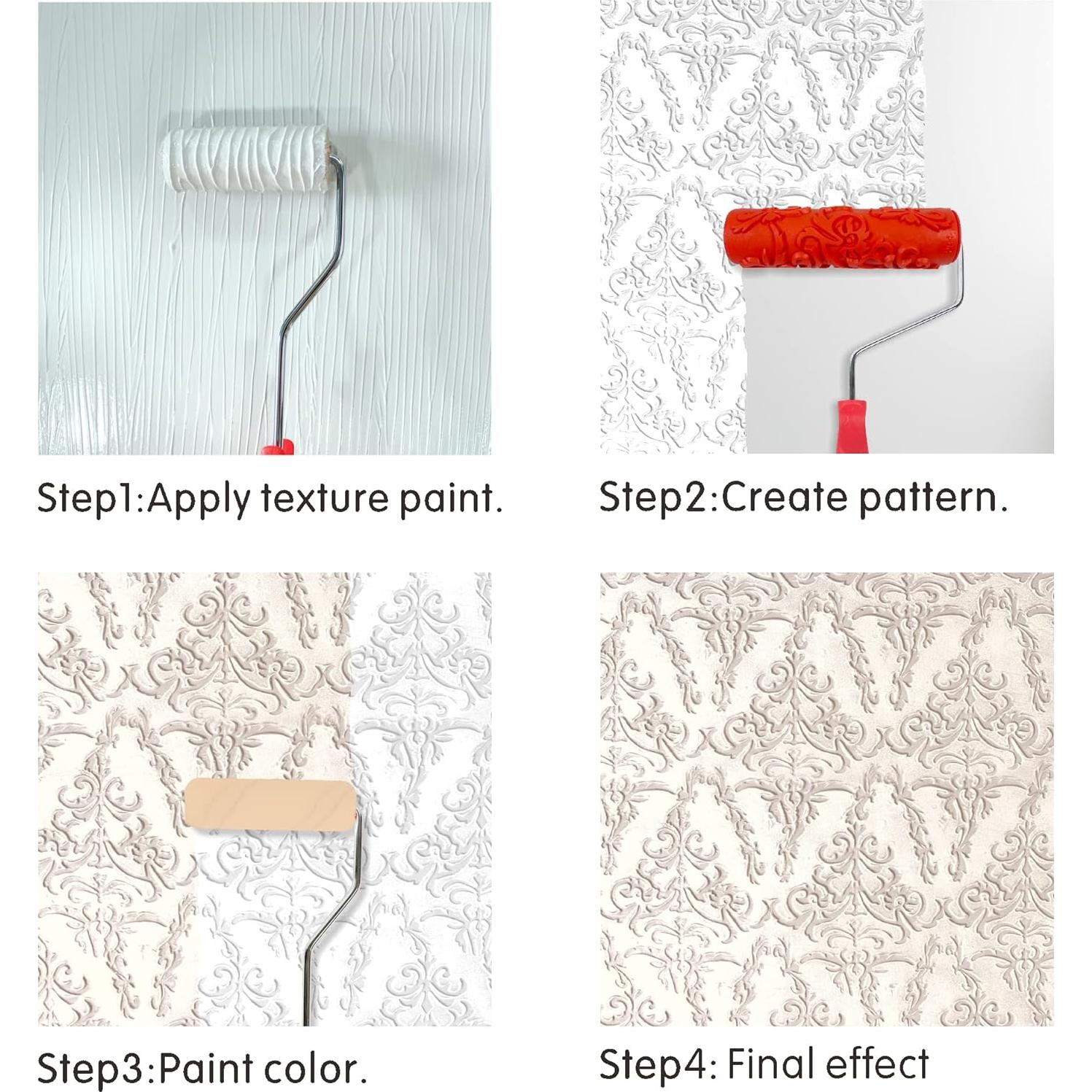 Step1:Apply texture paint.

Step2:Create pattern.

Step3:Paint color.

Step4: Final effect