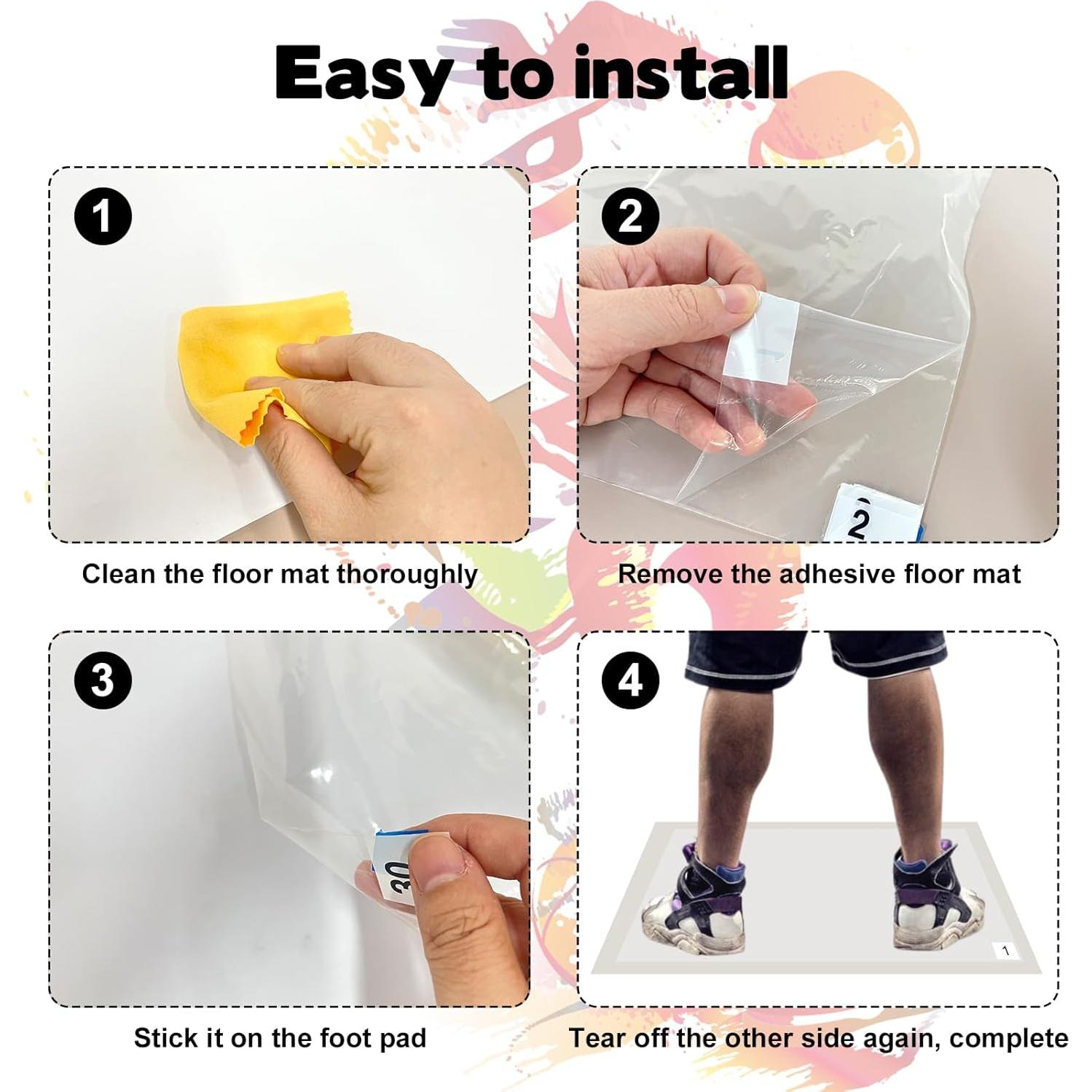 Easy to install

1

Clean the floor mat thoroughly

2

2

Remove the adhesive floor mat

3

30

Stick it on the foot pad

4

1

Tear off the other side again, complete