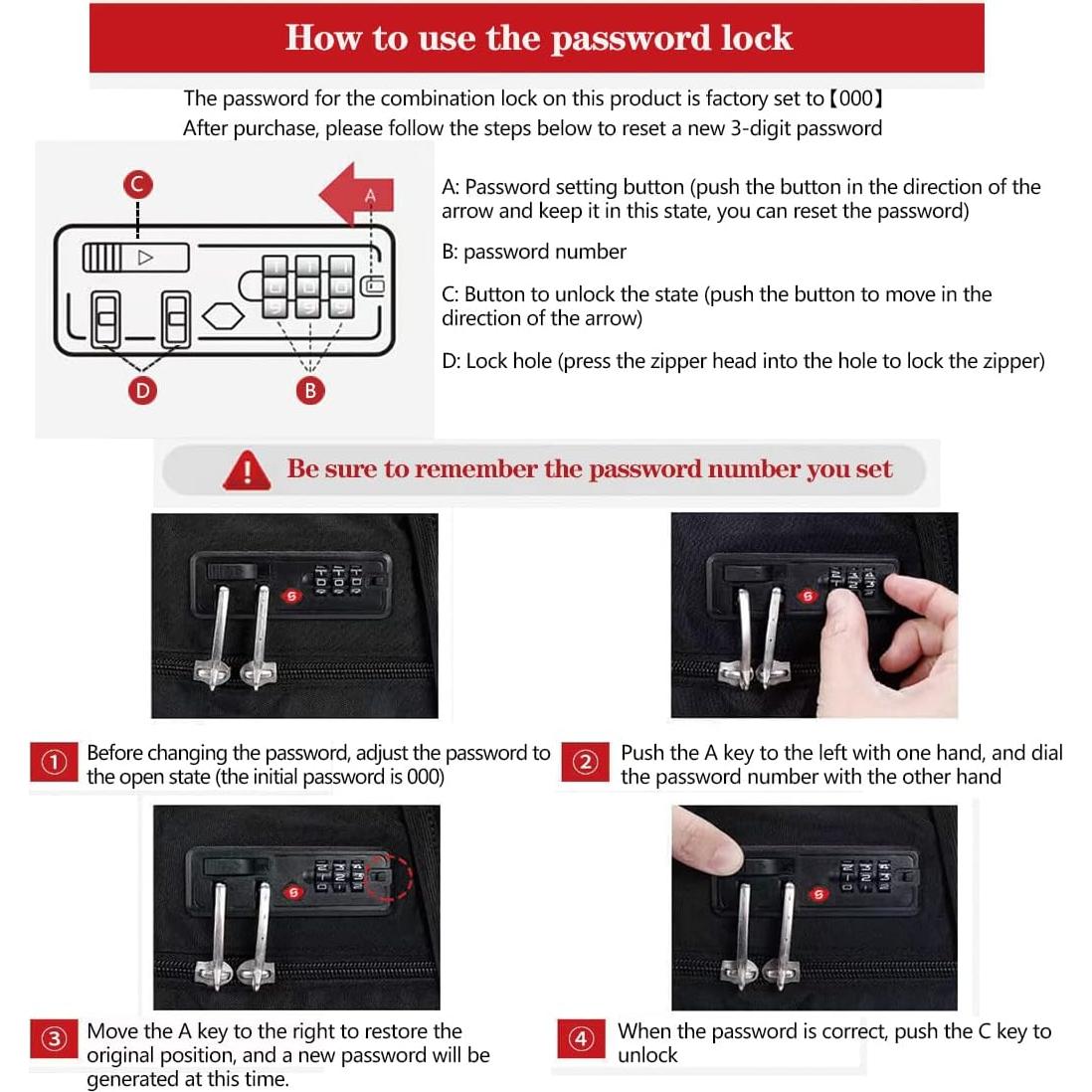 How to use the password lock

The password for the combination lock on this product is factory set to【000】
After purchase, please follow the steps below to reset a new 3-digit password

C

A

D

B

A: Password setting button (push the button in the direction of the arrow and keep it in this state, you can reset the password)

B: password number

C: Button to unlock the state (push the button to move in the direction of the arrow)

D: Lock hole (press the zipper head into the hole to lock the zipper)

Be sure to remember the password number you set

① Before changing the password, adjust the password to the open state (the initial password is 000)

② Push the A key to the left with one hand, and dial the password number with the other hand

③ Move the A key to the right to restore the original position, and a new password will be generated at this time.

④ When the password is correct, push the C key to unlock