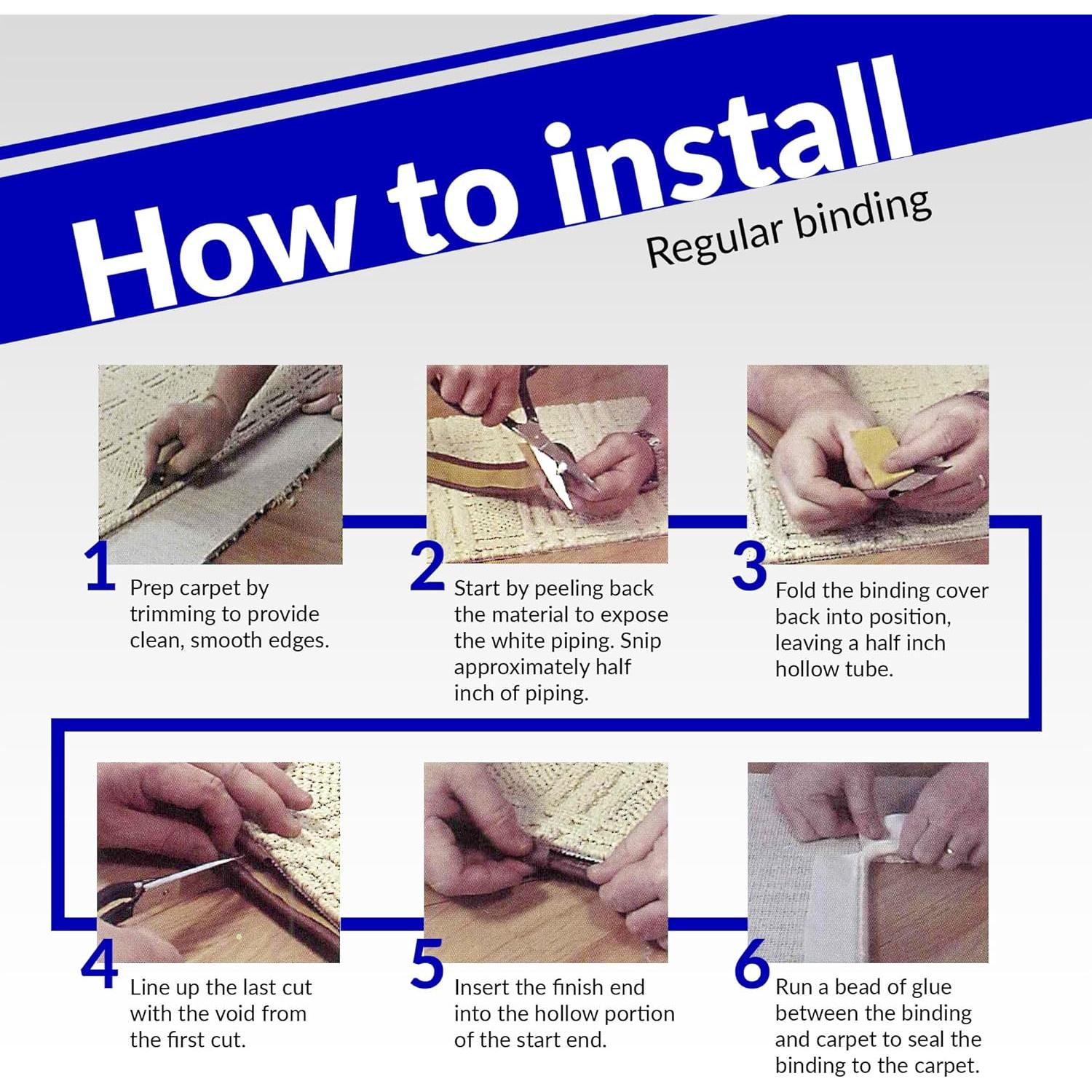 How to install
Regular binding

1 Prep carpet by trimming to provide clean, smooth edges.

2 Start by peeling back the material to expose the white piping. Snip approximately half inch of piping.

3 Fold the binding cover back into position, leaving a half inch hollow tube.

4 Line up the last cut with the void from the first cut.

5 Insert the finish end into the hollow portion of the start end.

6 Run a bead of glue between the binding and carpet to seal the binding to the carpet.