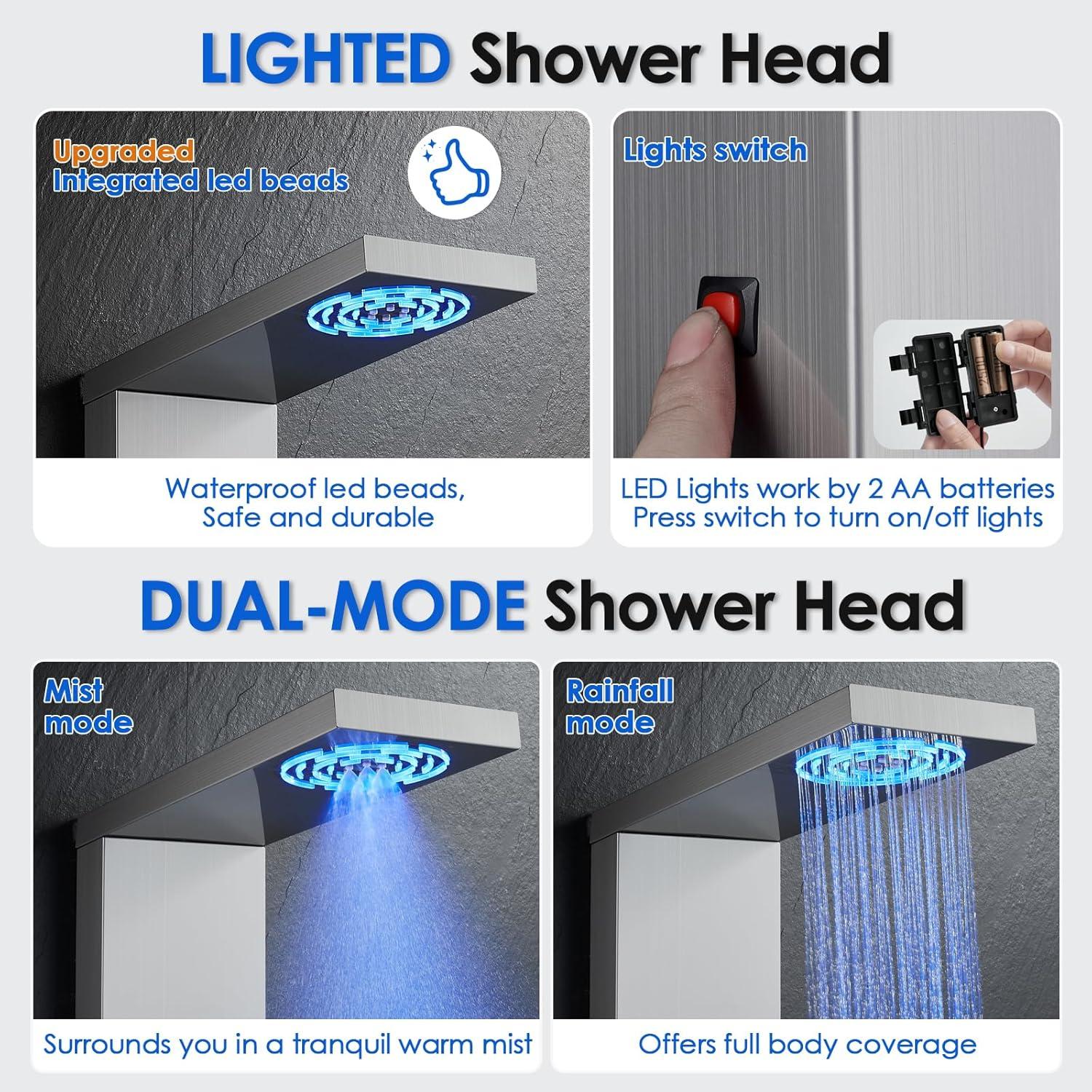 LIGHTED Shower Head

Upgraded
Integrated led beads

Waterproof led beads,
Safe and durable

Lights switch

LED Lights work by 2 AA batteries
Press switch to turn on/off lights

DUAL-MODE Shower Head

Mist
mode

Surrounds you in a tranquil warm mist

Rainfall
mode

Offers full body coverage