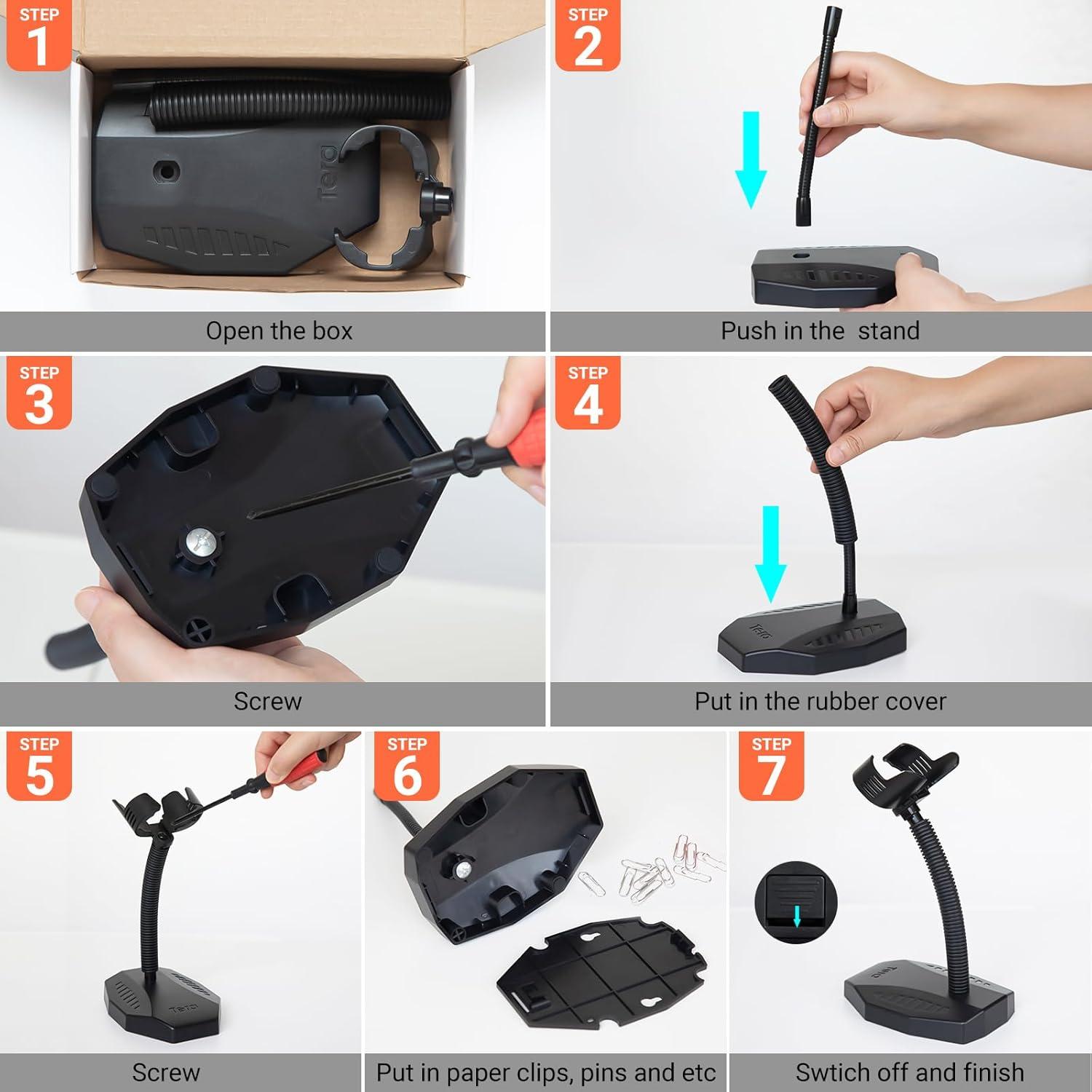 STEP 1

Tera

Open the box

STEP 2

Push in the stand

STEP 3

Screw

STEP 4

Tera

Put in the rubber cover

STEP 5

Tera

Screw

STEP 6

Put in paper clips, pins and etc

STEP 7

Tera

Swtich off and finish