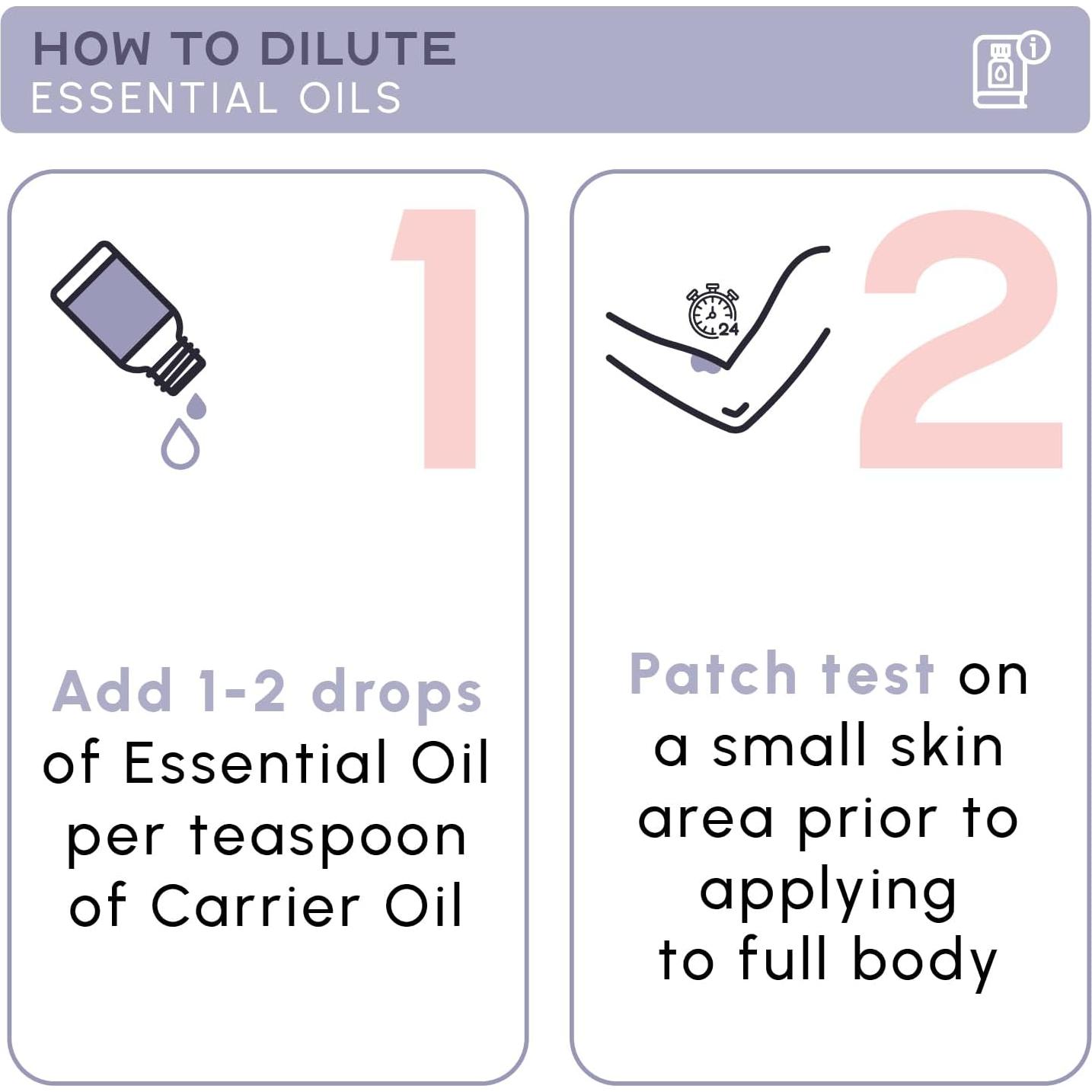 HOW TO DILUTE
ESSENTIAL OILS

1

Add 1-2 drops of Essential Oil per teaspoon of Carrier Oil

24

2

Patch test on a small skin area prior to applying to full body