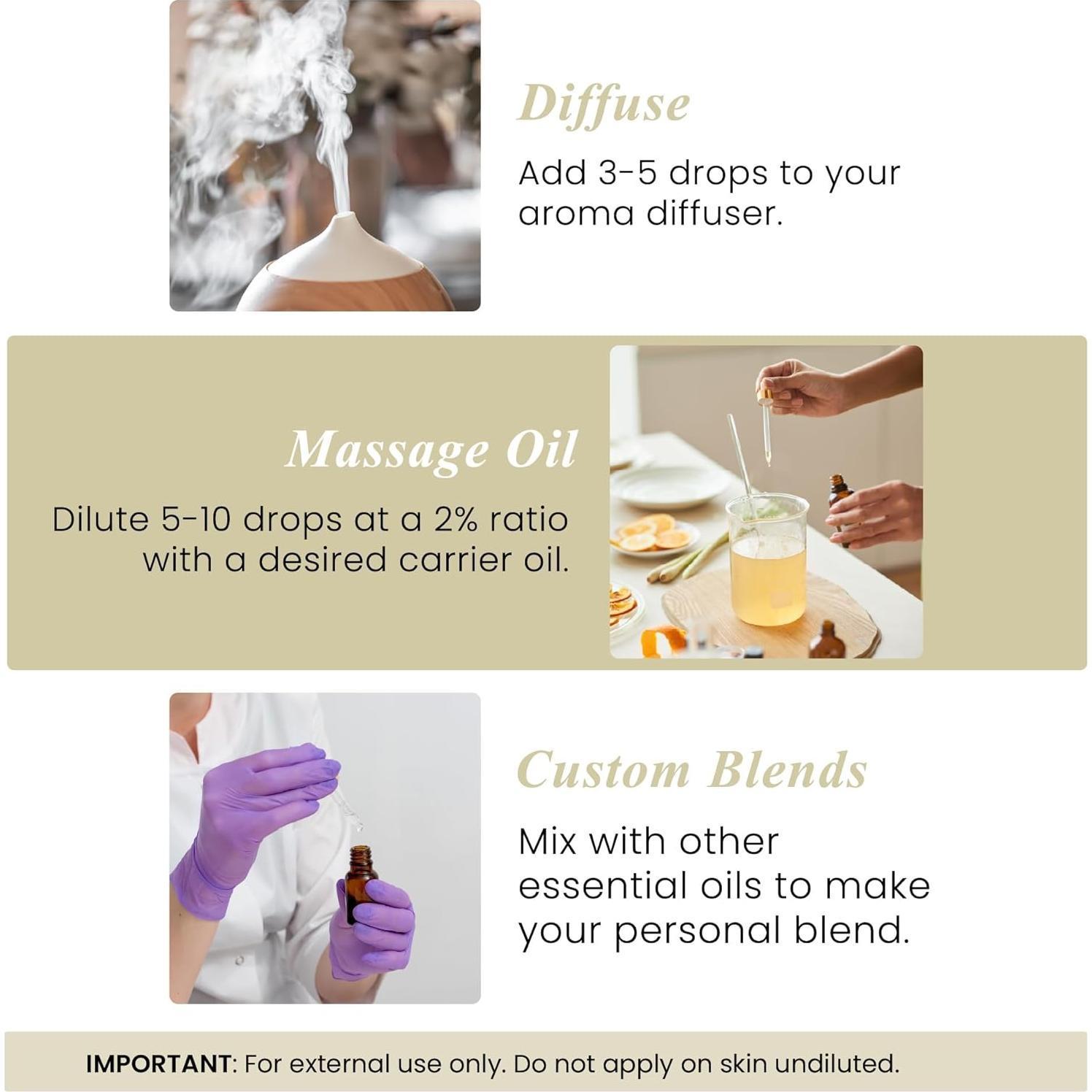 Diffuse

Add 3-5 drops to your aroma diffuser.

Massage Oil

Dilute 5-10 drops at a 2% ratio with a desired carrier oil.

Custom Blends

Mix with other essential oils to make your personal blend.

IMPORTANT: For external use only. Do not apply on skin undiluted.