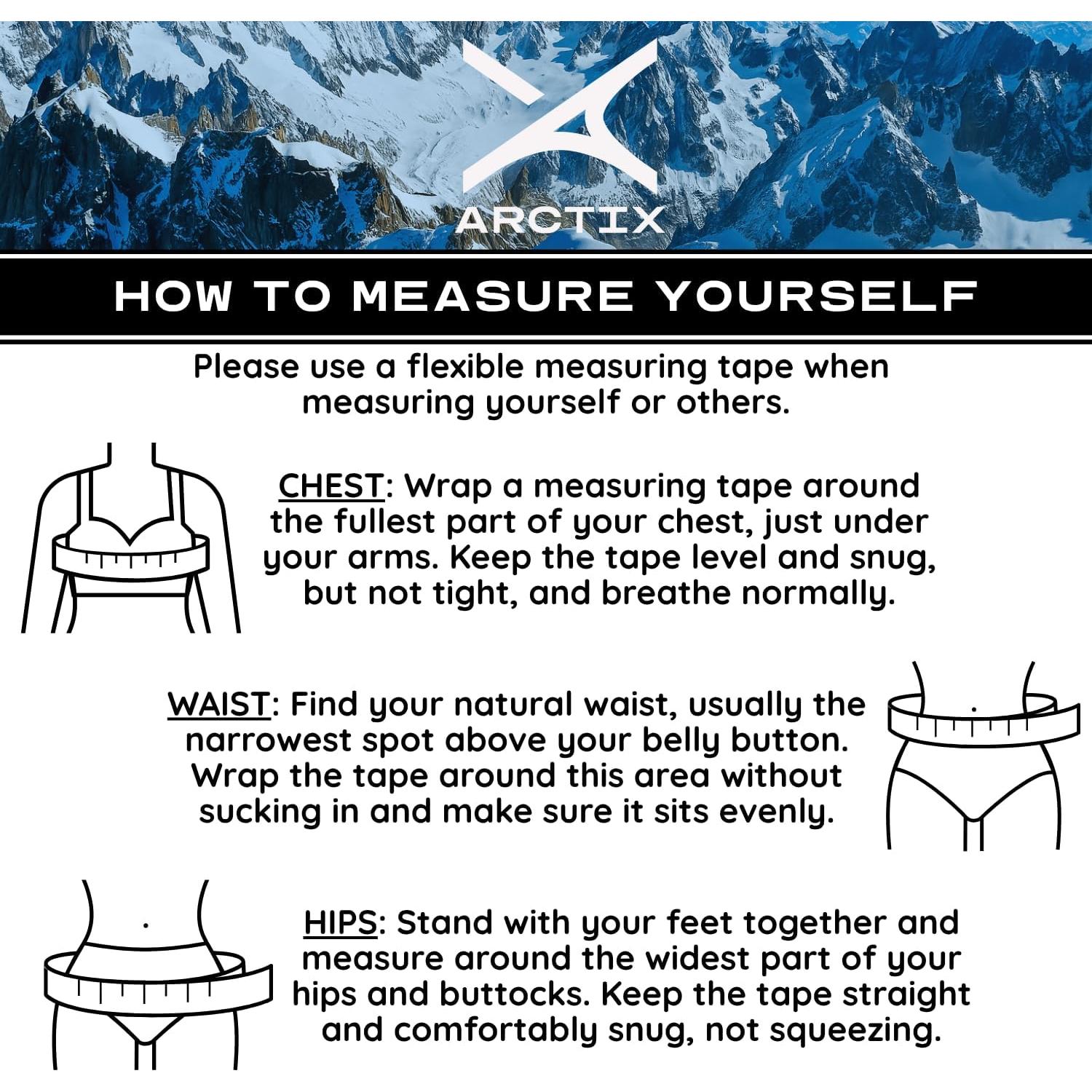 ARCTIX

HOW TO MEASURE YOURSELF

Please use a flexible measuring tape when measuring yourself or others.

CHEST: Wrap a measuring tape around the fullest part of your chest, just under your arms. Keep the tape level and snug, but not tight, and breathe normally.

WAIST: Find your natural waist, usually the narrowest spot above your belly button. Wrap the tape around this area without sucking in and make sure it sits evenly.

HIPS: Stand with your feet together and measure around the widest part of your hips and buttocks. Keep the tape straight and comfortably snug, not squeezing.