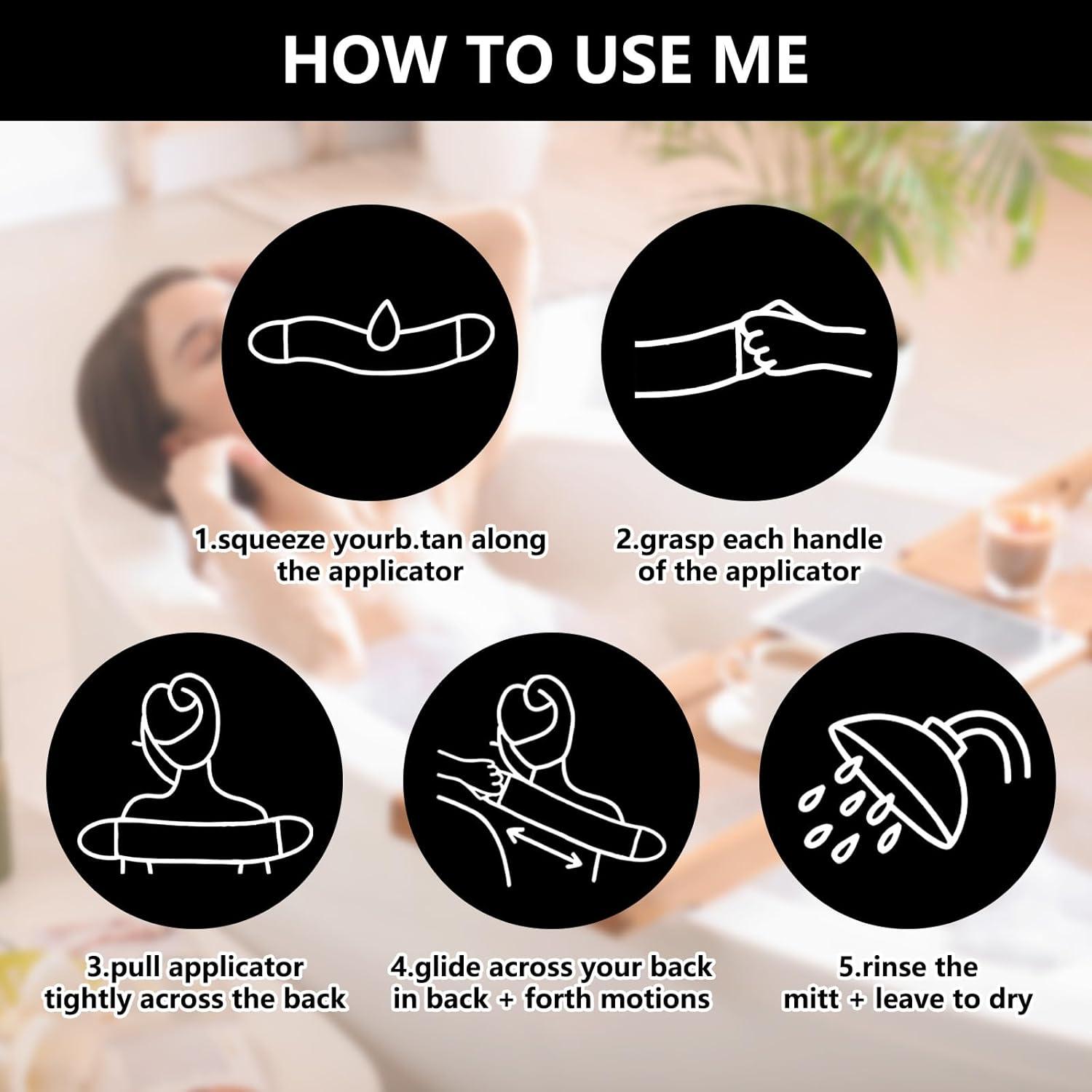 HOW TO USE ME

1.squeeze yourb.tan along the applicator

2.grasp each handle of the applicator

3.pull applicator tightly across the back

4.glide across your back in back + forth motions

5.rinse the mitt + leave to dry