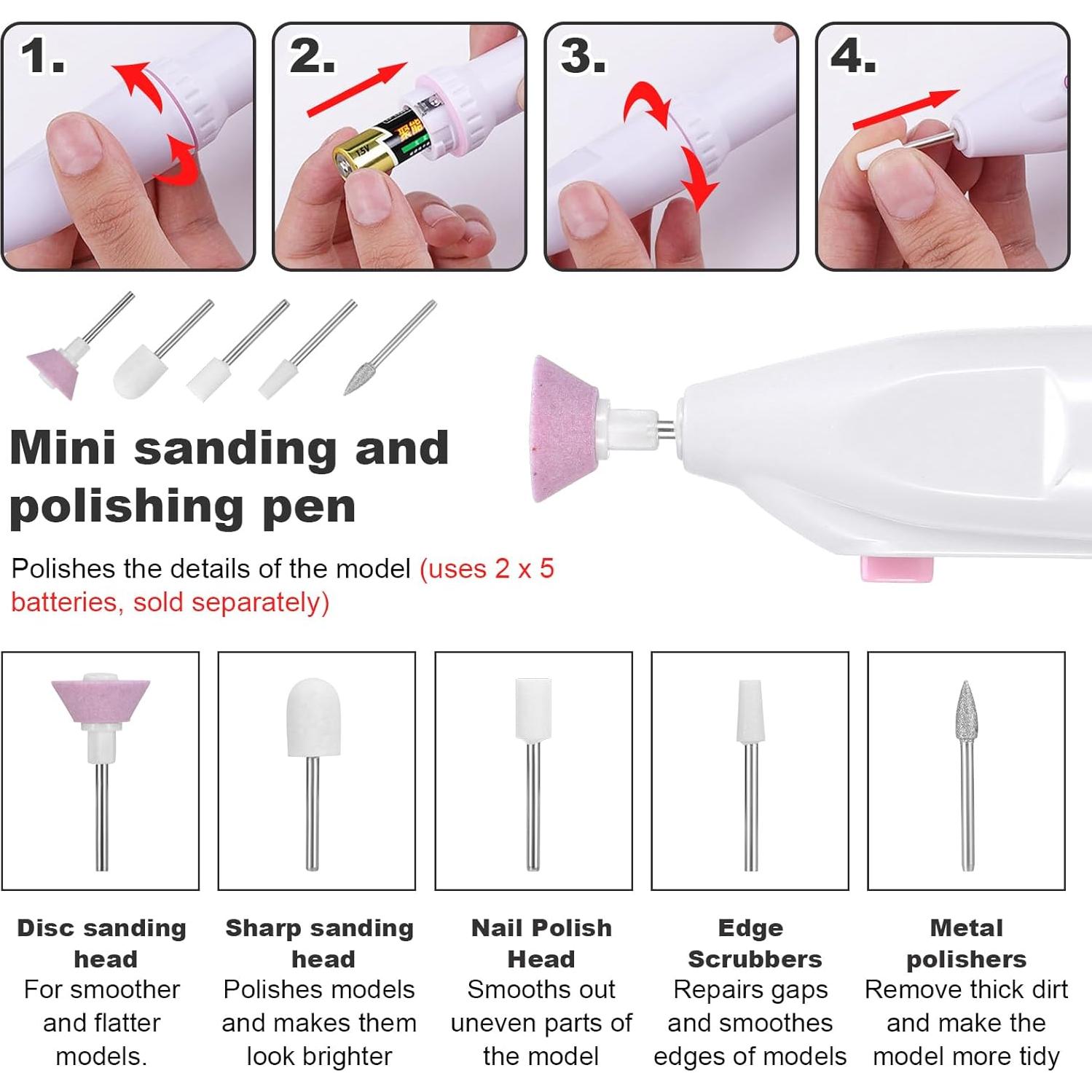 1.

2.

1.5V 聚能

3.

4.

Mini sanding and polishing pen

Polishes the details of the model (uses 2 x 5 batteries, sold separately)

Disc sanding head
For smoother and flatter models.

Sharp sanding head
Polishes models and makes them look brighter

Nail Polish Head
Smooths out uneven parts of the model

Edge Scrubbers
Repairs gaps and smoothes edges of models

Metal polishers
Remove thick dirt and make the model more tidy