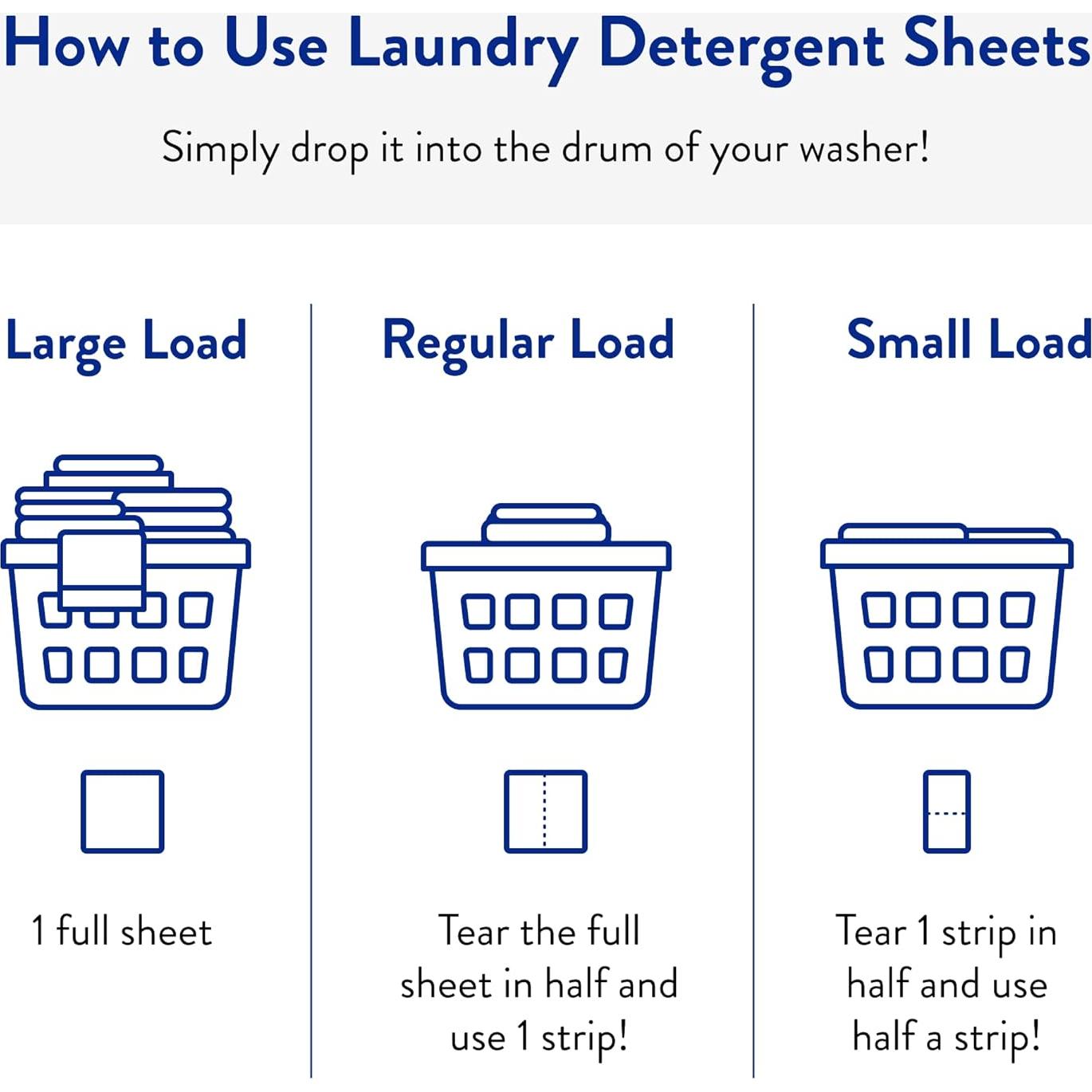 How to Use Laundry Detergent Sheets

Simply drop it into the drum of your washer!

Large Load

1 full sheet

Regular Load

Tear the full sheet in half and use 1 strip!

Small Load

Tear 1 strip in half and use half a strip!