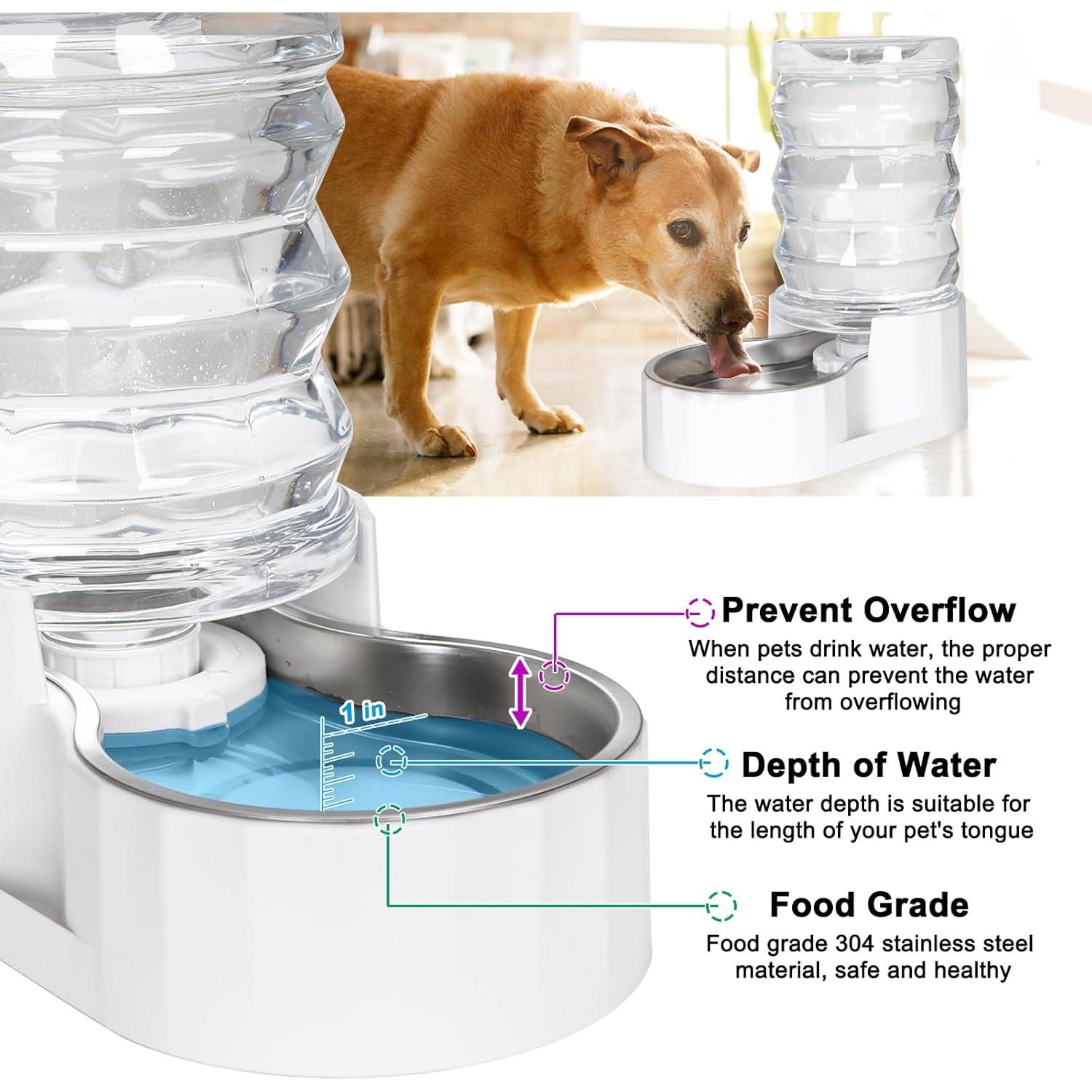 1 in

Prevent Overflow
When pets drink water, the proper distance can prevent the water from overflowing

Depth of Water
The water depth is suitable for the length of your pet's tongue

Food Grade
Food grade 304 stainless steel material, safe and healthy