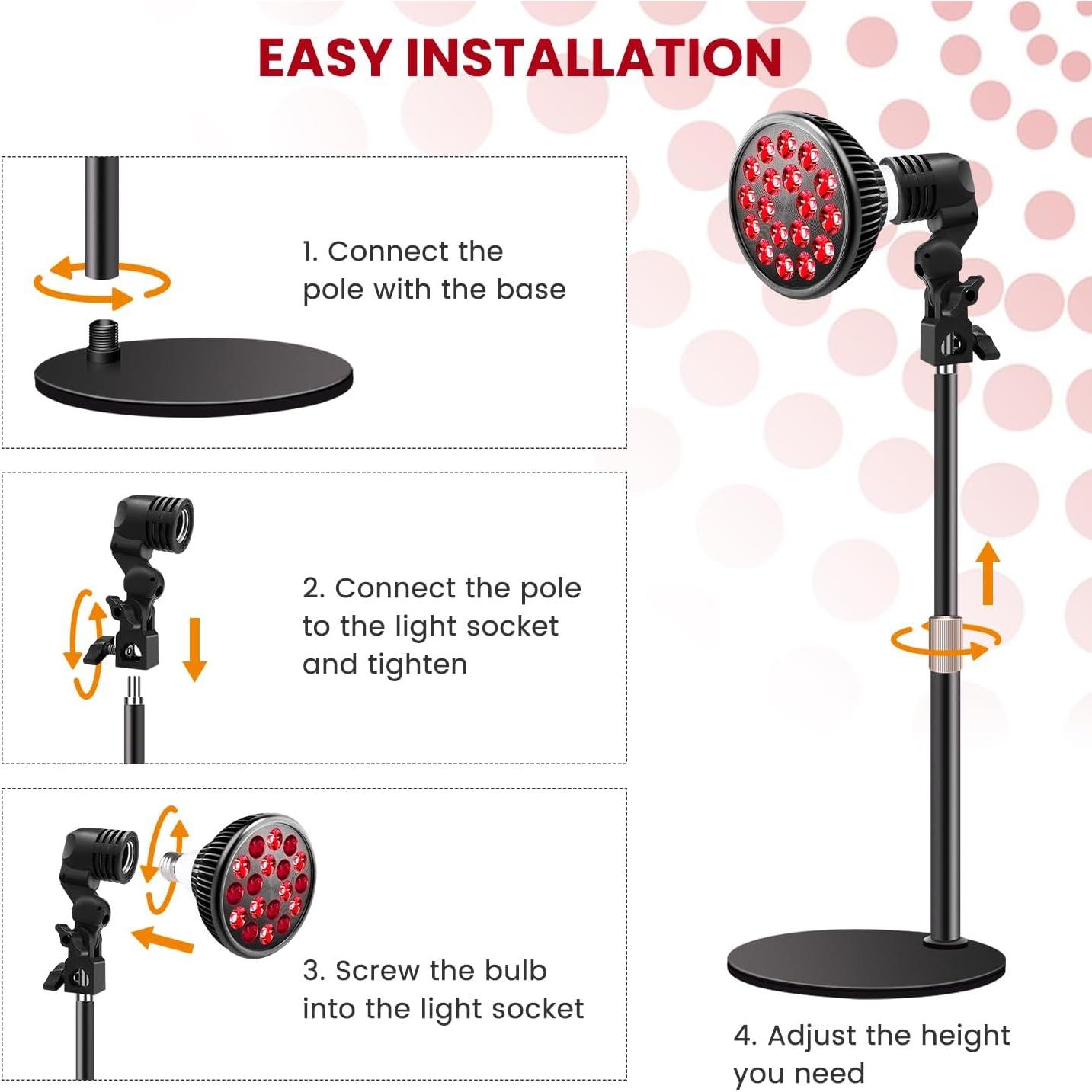 EASY INSTALLATION

1. Connect the pole with the base

2. Connect the pole to the light socket and tighten

3. Screw the bulb into the light socket

4. Adjust the height you need