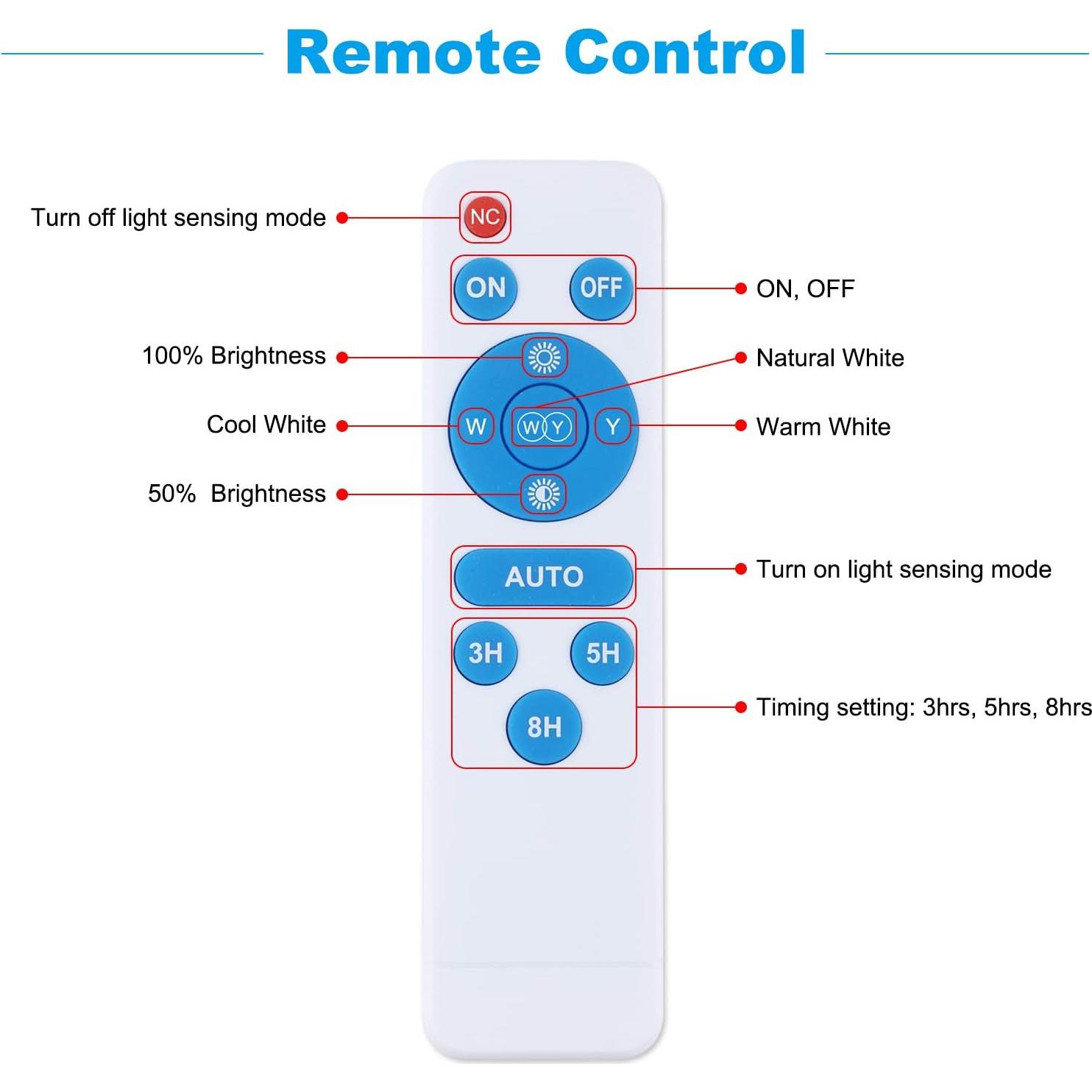 Remote Control

Turn off light sensing mode
NC
ON
OFF
ON, OFF
100% Brightness
Natural White
Cool White
W
W Y
Y
Warm White
50%  Brightness
AUTO
Turn on light sensing mode
3H
5H
8H
Timing setting: 3hrs, 5hrs, 8hrs