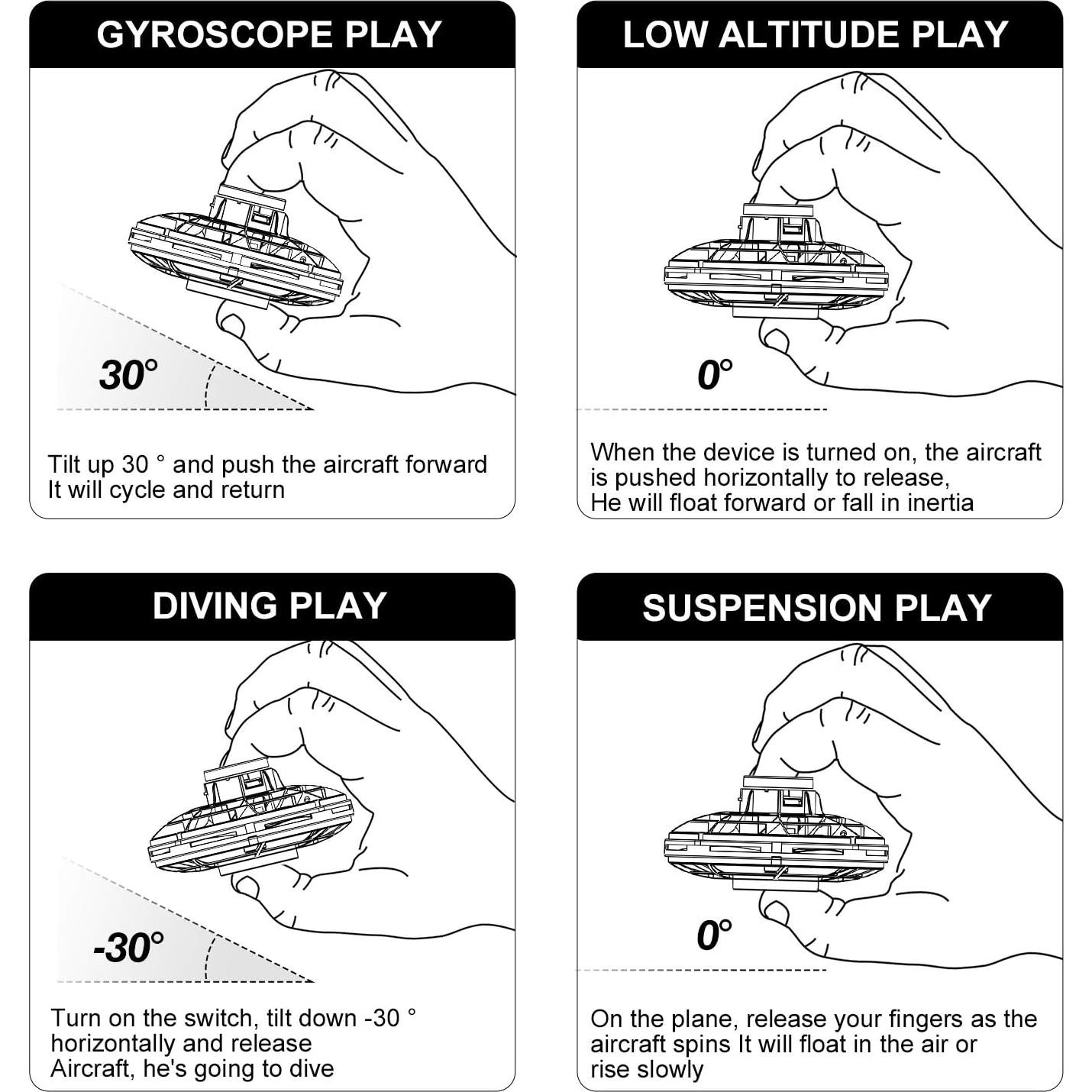 GYROSCOPE PLAY

30°

Tilt up 30 ° and push the aircraft forward
It will cycle and return

LOW ALTITUDE PLAY

0°

When the device is turned on, the aircraft is pushed horizontally to release,
He will float forward or fall in inertia

DIVING PLAY

-30°

Turn on the switch, tilt down -30 ° horizontally and release
Aircraft, he's going to dive

SUSPENSION PLAY

0°

On the plane, release your fingers as the aircraft spins It will float in the air or rise slowly