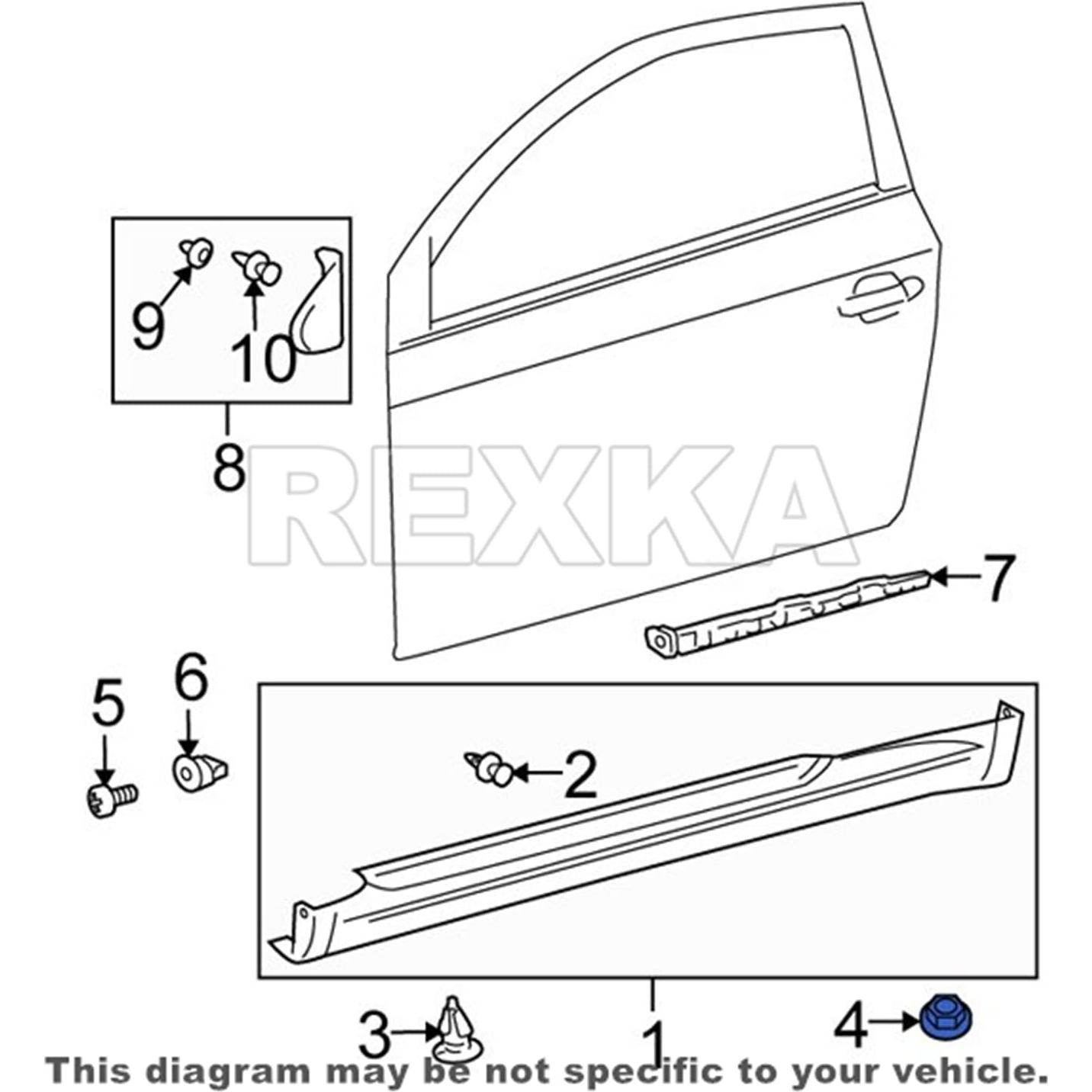 9
10
8
REXKA
7
5
6
2
3
1
4
This diagram may be not specific to your vehicle.