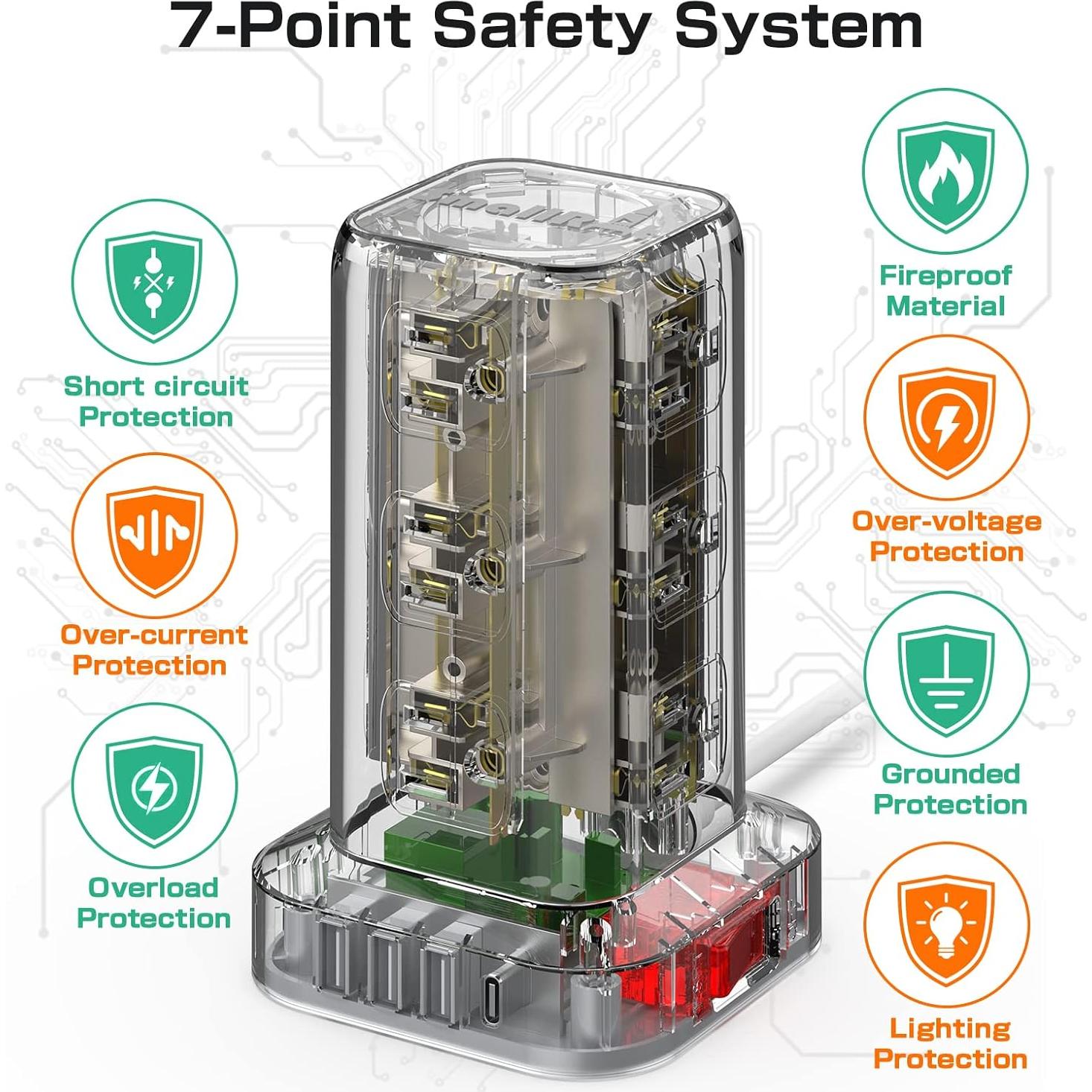 7-Point Safety System

Short circuit Protection

Over-current Protection

Overload Protection

Fireproof Material

Over-voltage Protection

Grounded Protection

Lighting Protection