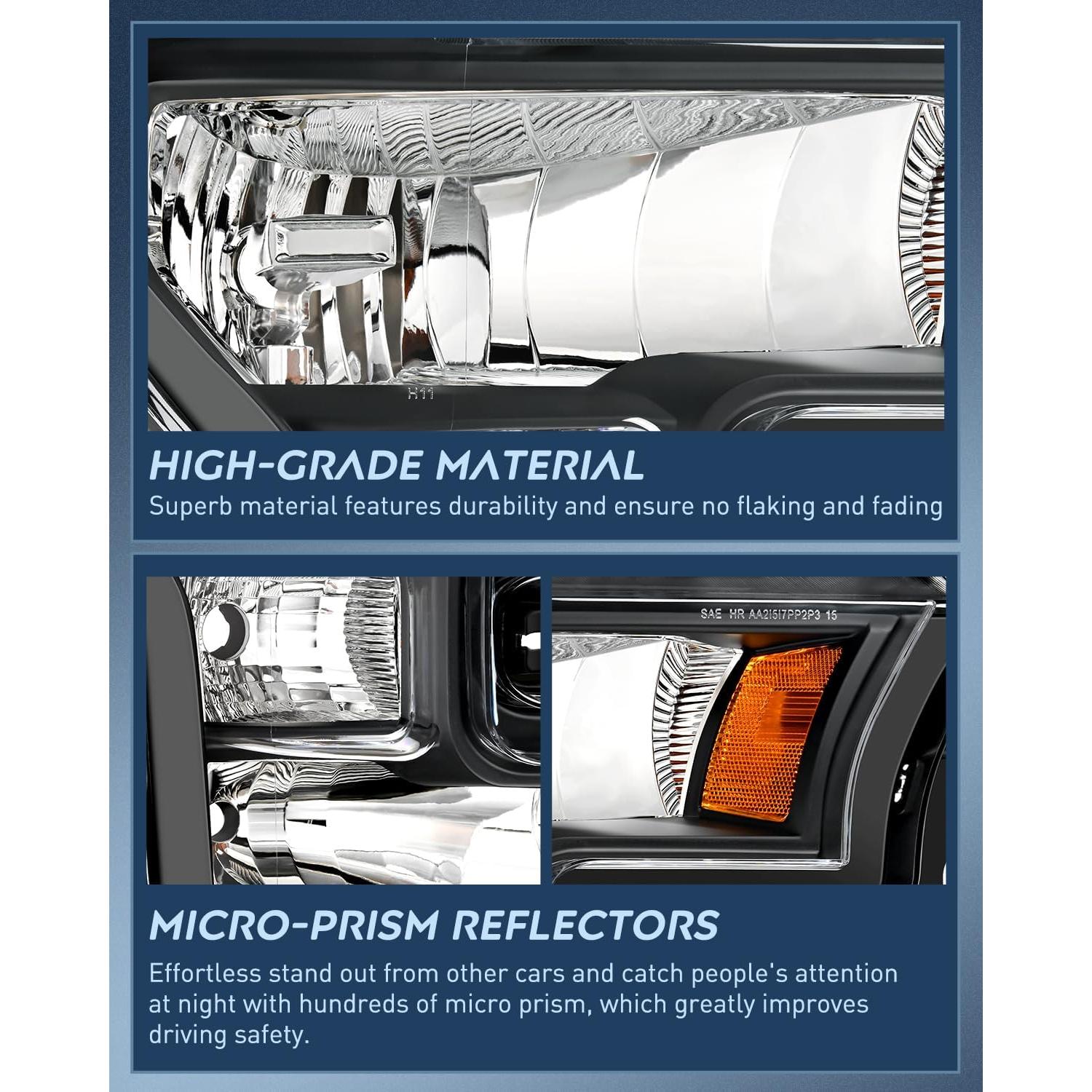 H11

HIGH-GRADE MATERIAL

Superb material features durability and ensure no flaking and fading

SAE HR AA2I5I7PP2P3 15

MICRO-PRISM REFLECTORS

Effortless stand out from other cars and catch people's attention at night with hundreds of micro prism, which greatly improves driving safety.