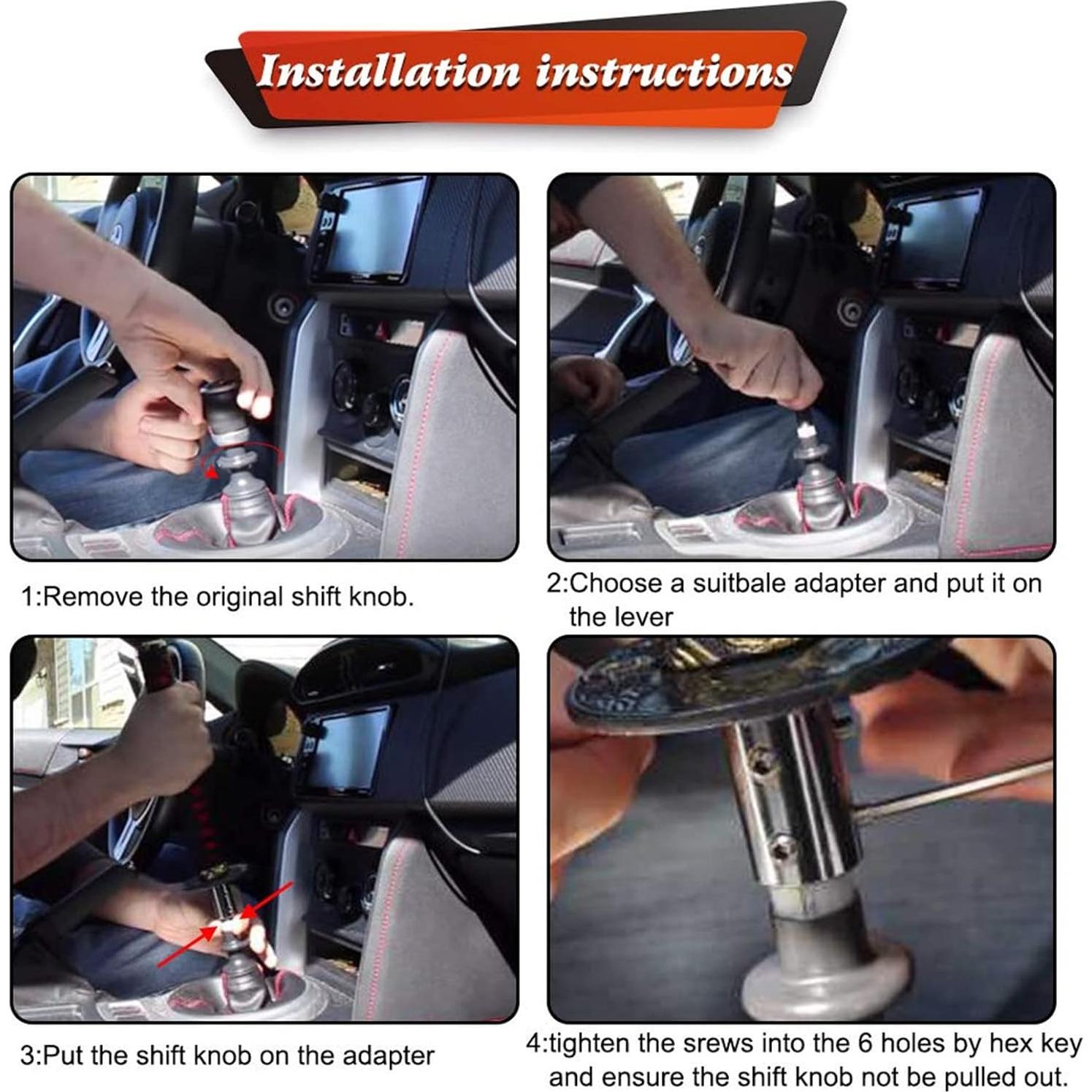 Installation instructions

1:Remove the original shift knob.

2:Choose a suitbale adapter and put it on the lever

3:Put the shift knob on the adapter

4:tighten the srews into the 6 holes by hex key and ensure the shift knob not be pulled out.