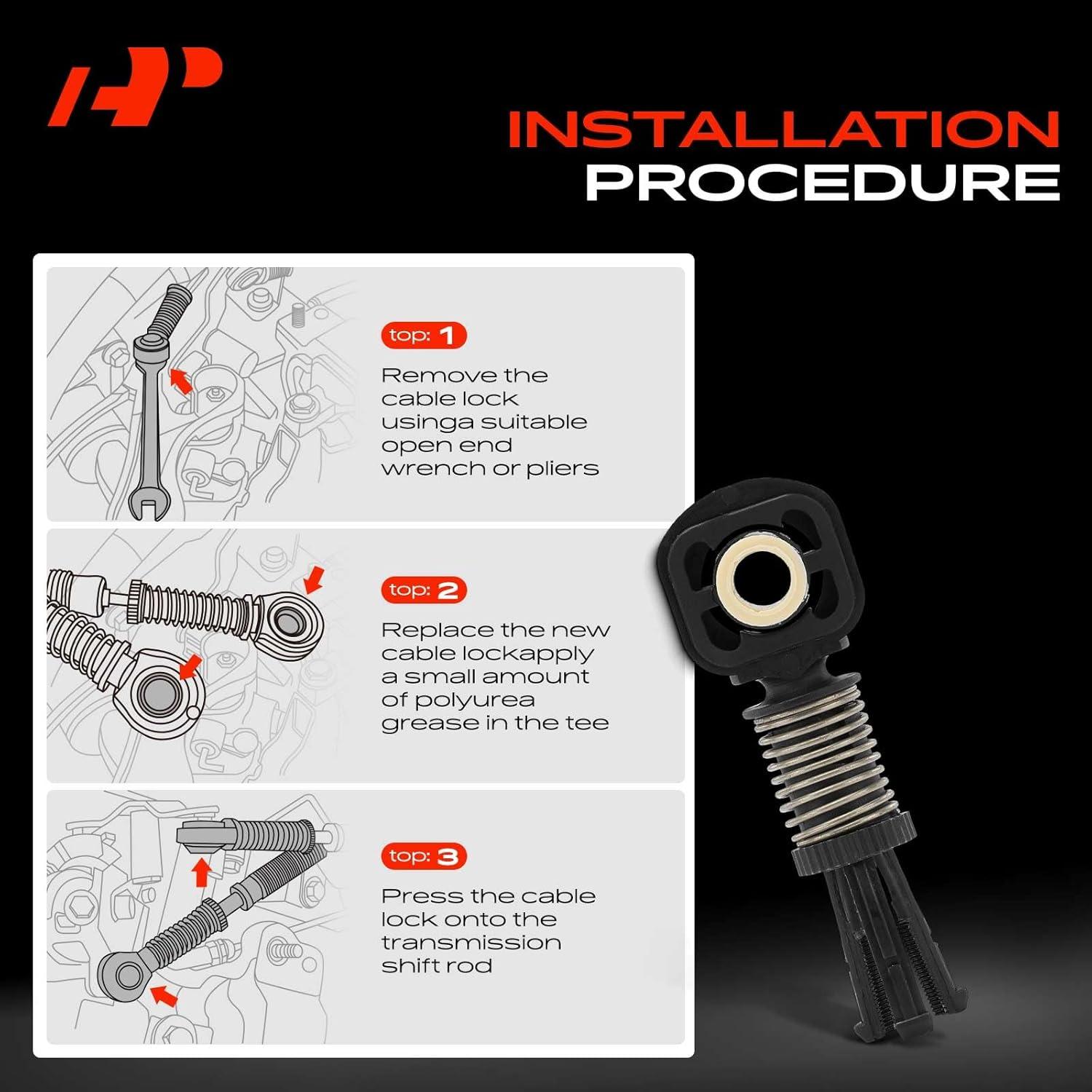 INSTALLATION
PROCEDURE

top: 1

Remove the cable lock usinga suitable open end wrench or pliers

top: 2

Replace the new cable lockapply a small amount of polyurea grease in the tee

top: 3

Press the cable lock onto the transmission shift rod