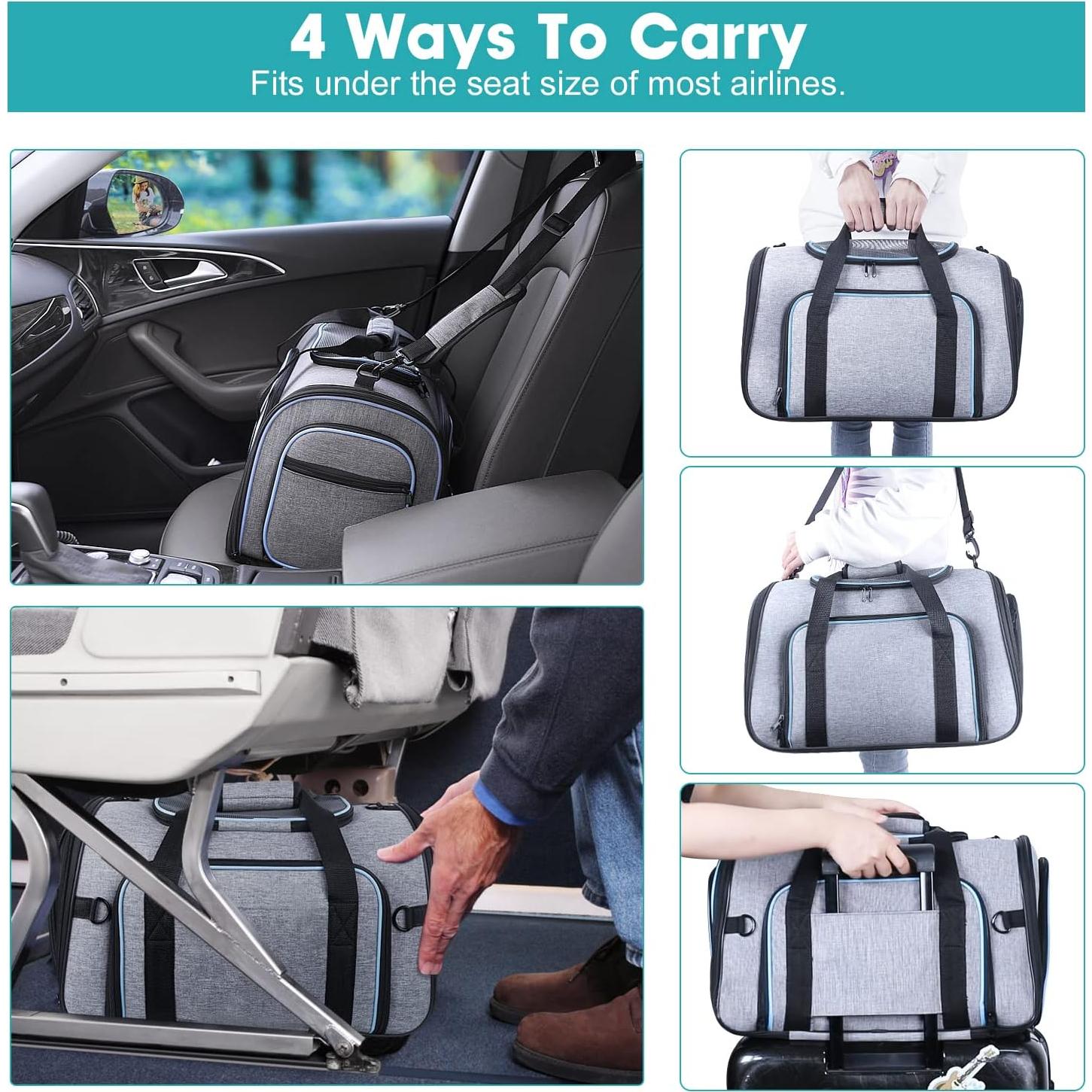 4 Ways To Carry
Fits under the seat size of most airlines.