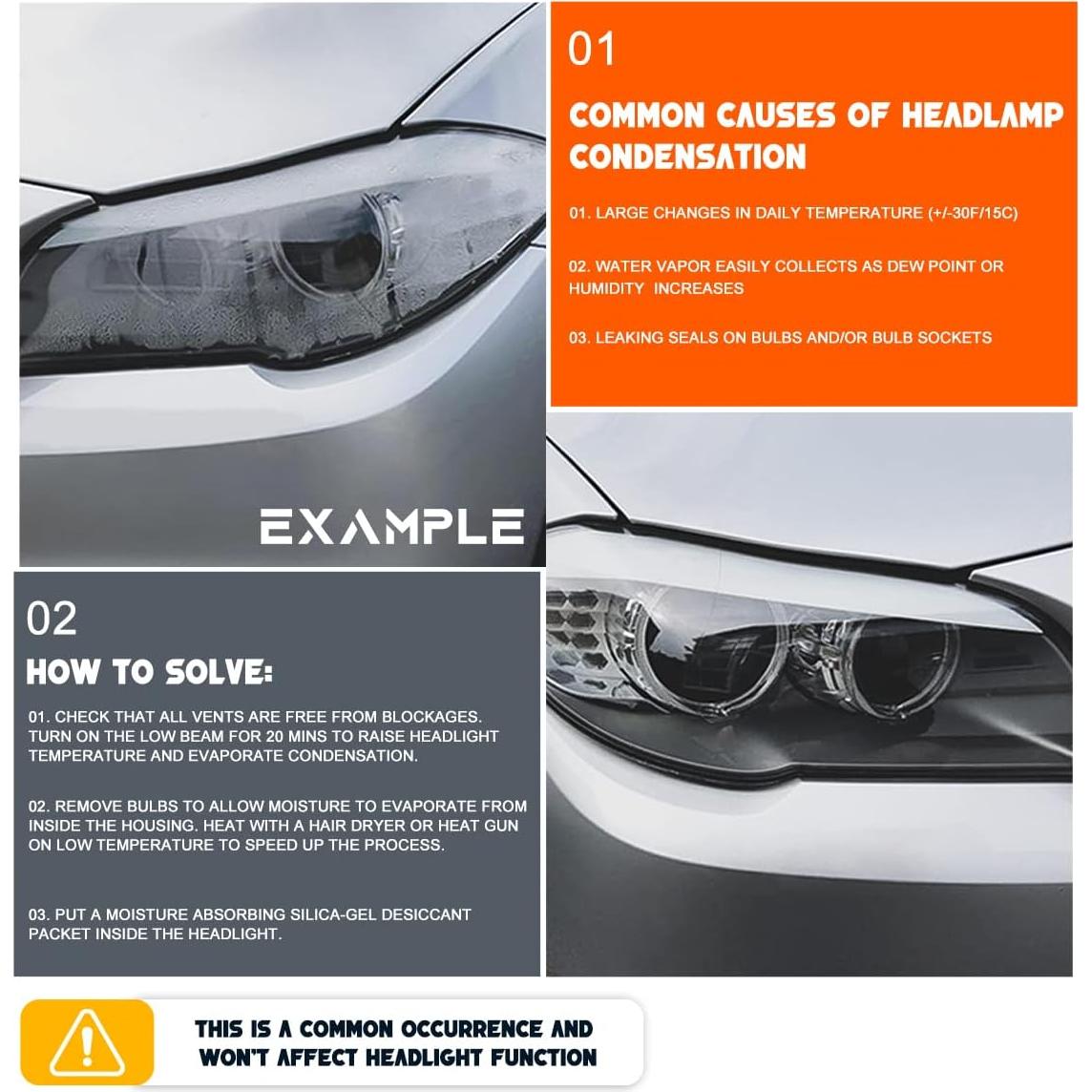 EXAMPLE

01

COMMON CAUSES OF HEADLAMP CONDENSATION

01. LARGE CHANGES IN DAILY TEMPERATURE (+/-30F/15C)

02. WATER VAPOR EASILY COLLECTS AS DEW POINT OR HUMIDITY INCREASES

03. LEAKING SEALS ON BULBS AND/OR BULB SOCKETS

02

HOW TO SOLVE:

01. CHECK THAT ALL VENTS ARE FREE FROM BLOCKAGES. TURN ON THE LOW BEAM FOR 20 MINS TO RAISE HEADLIGHT TEMPERATURE AND EVAPORATE CONDENSATION.

02. REMOVE BULBS TO ALLOW MOISTURE TO EVAPORATE FROM INSIDE THE HOUSING. HEAT WITH A HAIR DRYER OR HEAT GUN ON LOW TEMPERATURE TO SPEED UP THE PROCESS.

03. PUT A MOISTURE ABSORBING SILICA-GEL DESICCANT PACKET INSIDE THE HEADLIGHT.

THIS IS A COMMON OCCURRENCE AND WON'T AFFECT HEADLIGHT FUNCTION