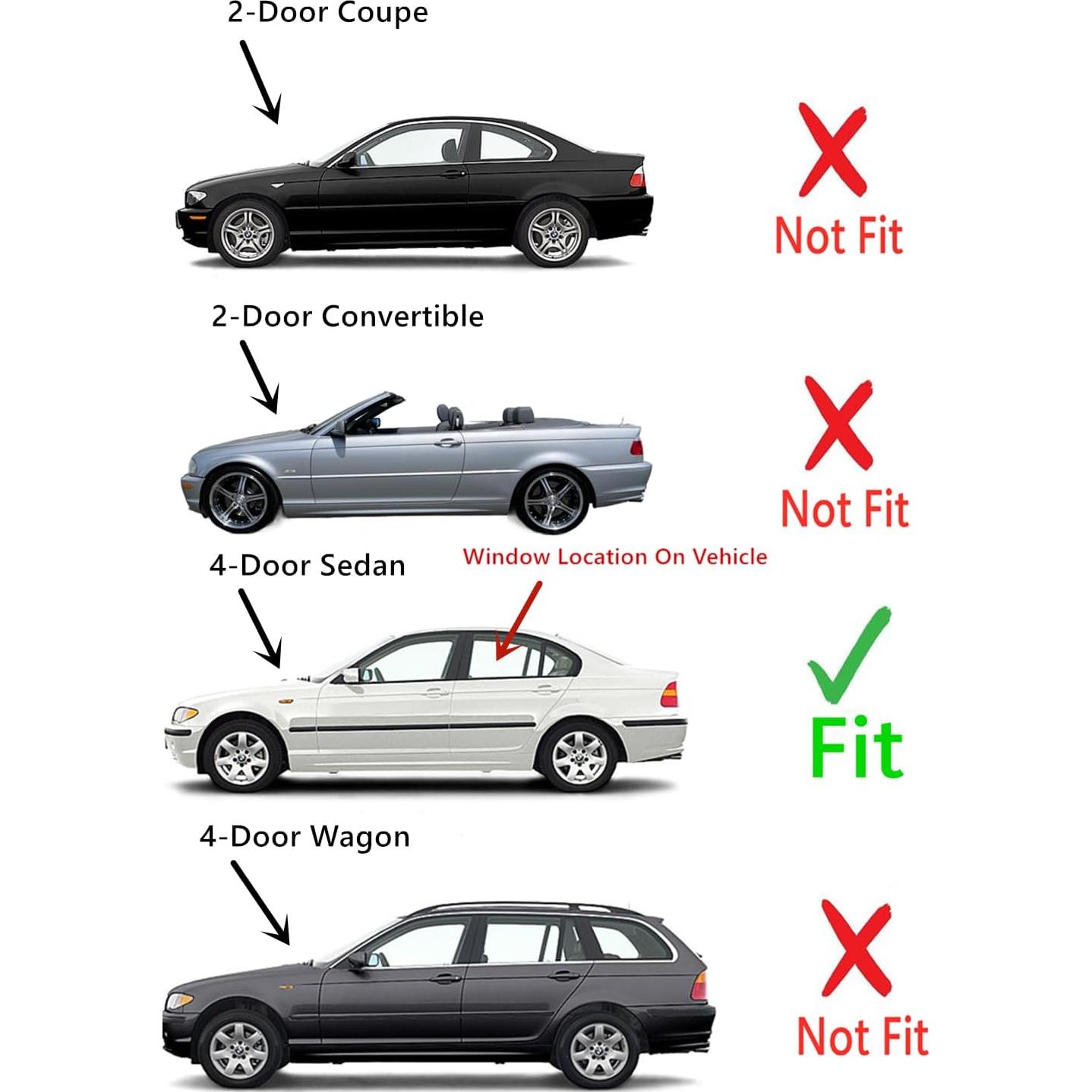 2-Door Coupe

Not Fit

2-Door Convertible

Not Fit

4-Door Sedan

Window Location On Vehicle

Fit

4-Door Wagon

Not Fit