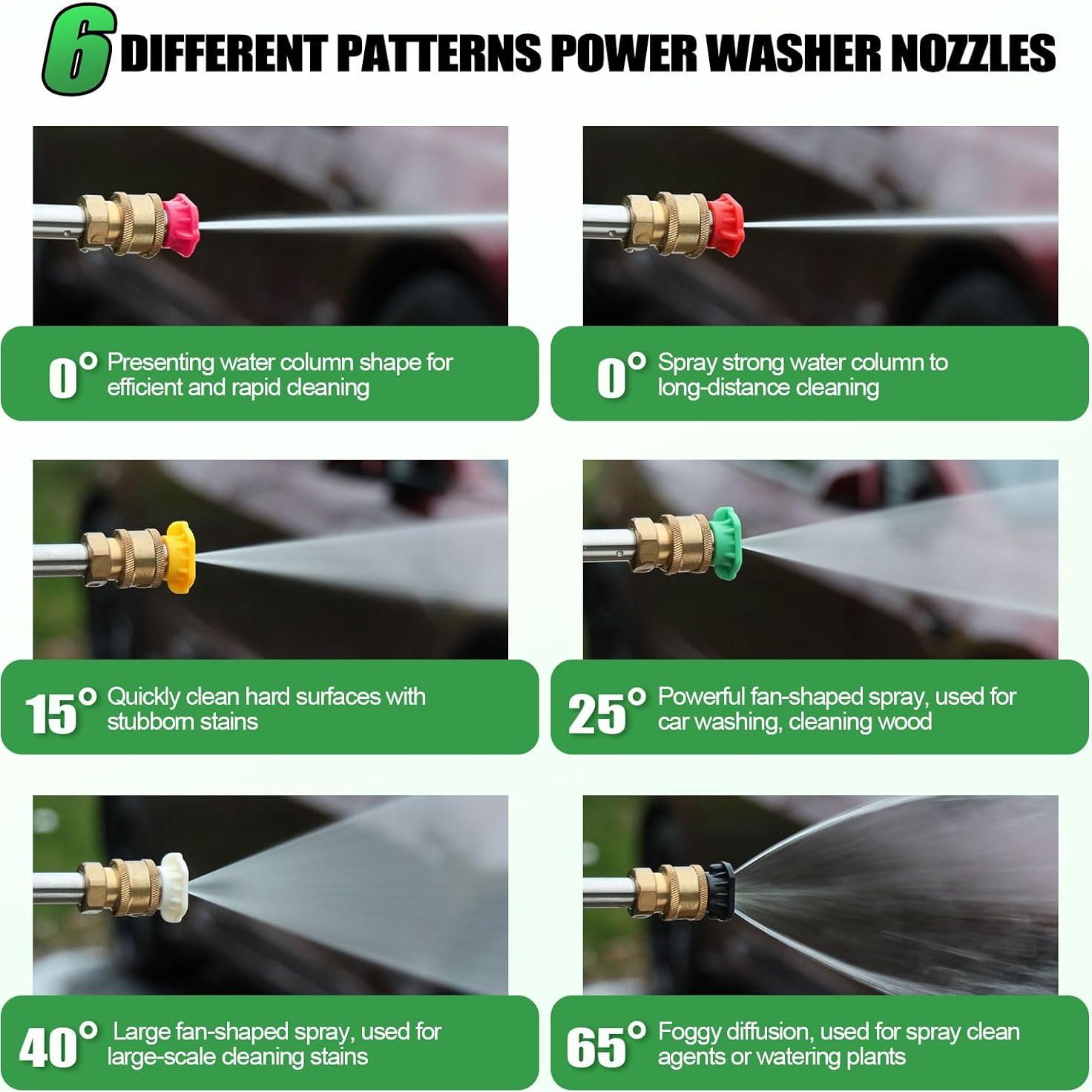 6 DIFFERENT PATTERNS POWER WASHER NOZZLES

0° Presenting water column shape for efficient and rapid cleaning

0° Spray strong water column to long-distance cleaning

15° Quickly clean hard surfaces with stubborn stains

25° Powerful fan-shaped spray, used for car washing, cleaning wood

40° Large fan-shaped spray, used for large-scale cleaning stains

65° Foggy diffusion, used for spray clean agents or watering plants