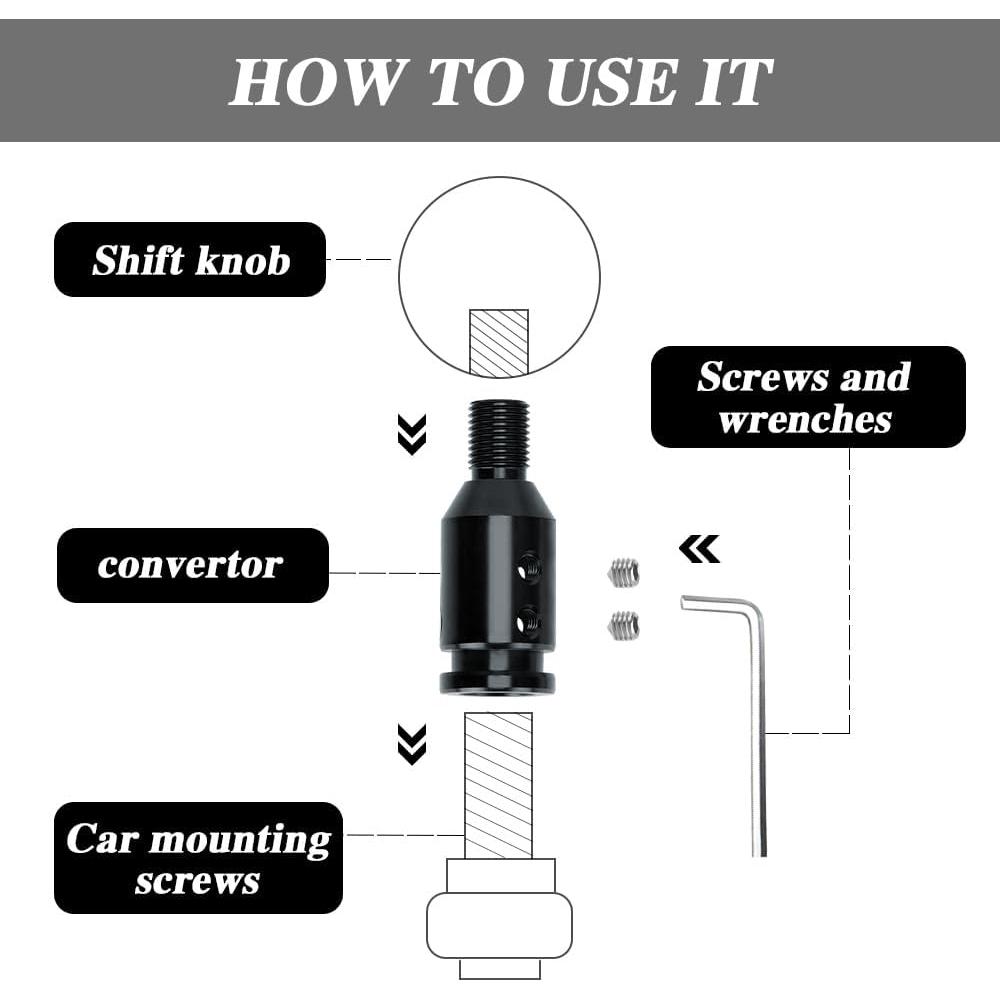 HOW TO USE IT

Shift knob

Screws and wrenches

convertor

Car mounting screws