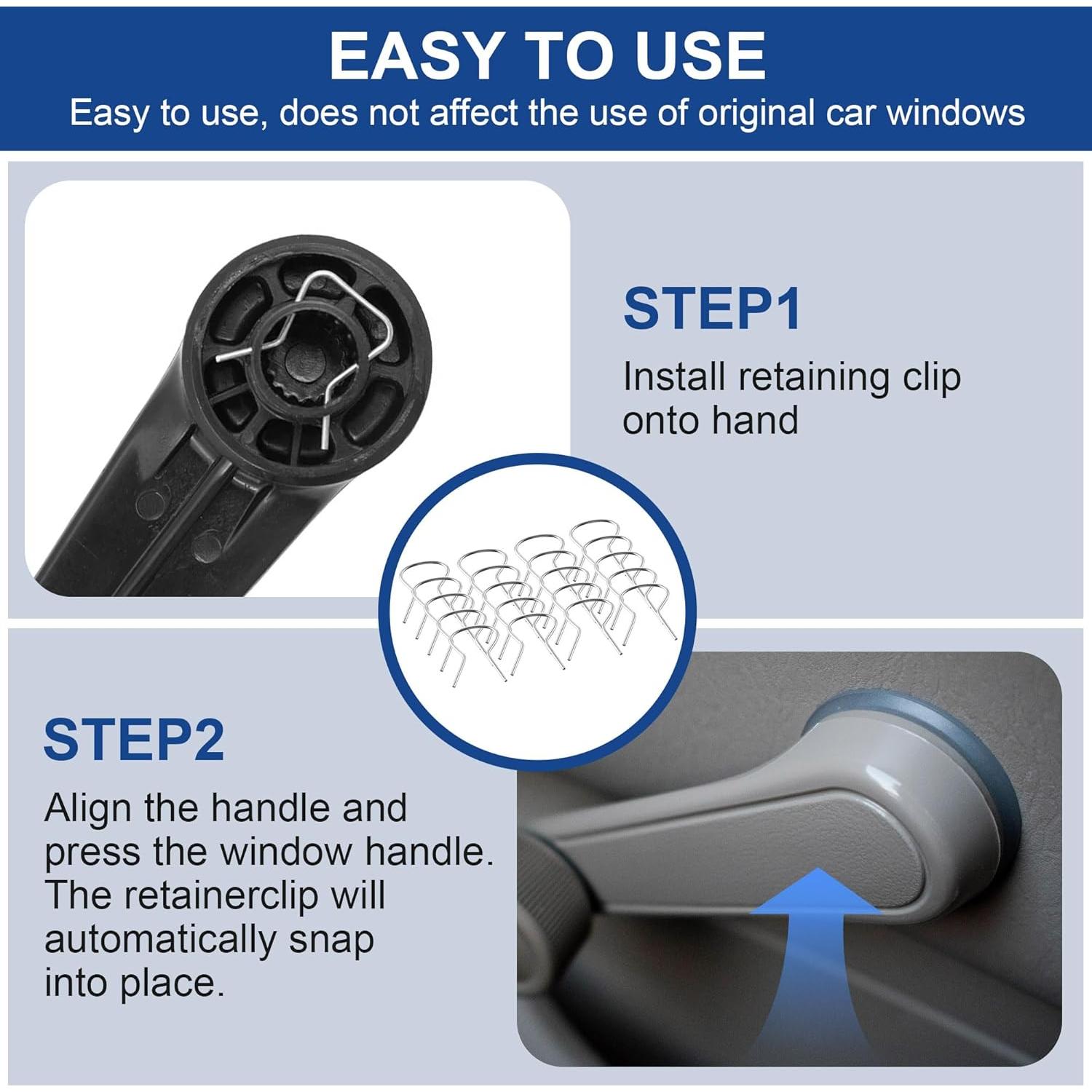 EASY TO USE

Easy to use, does not affect the use of original car windows

STEP1

Install retaining clip onto hand

STEP2

Align the handle and press the window handle. The retainerclip will automatically snap into place.