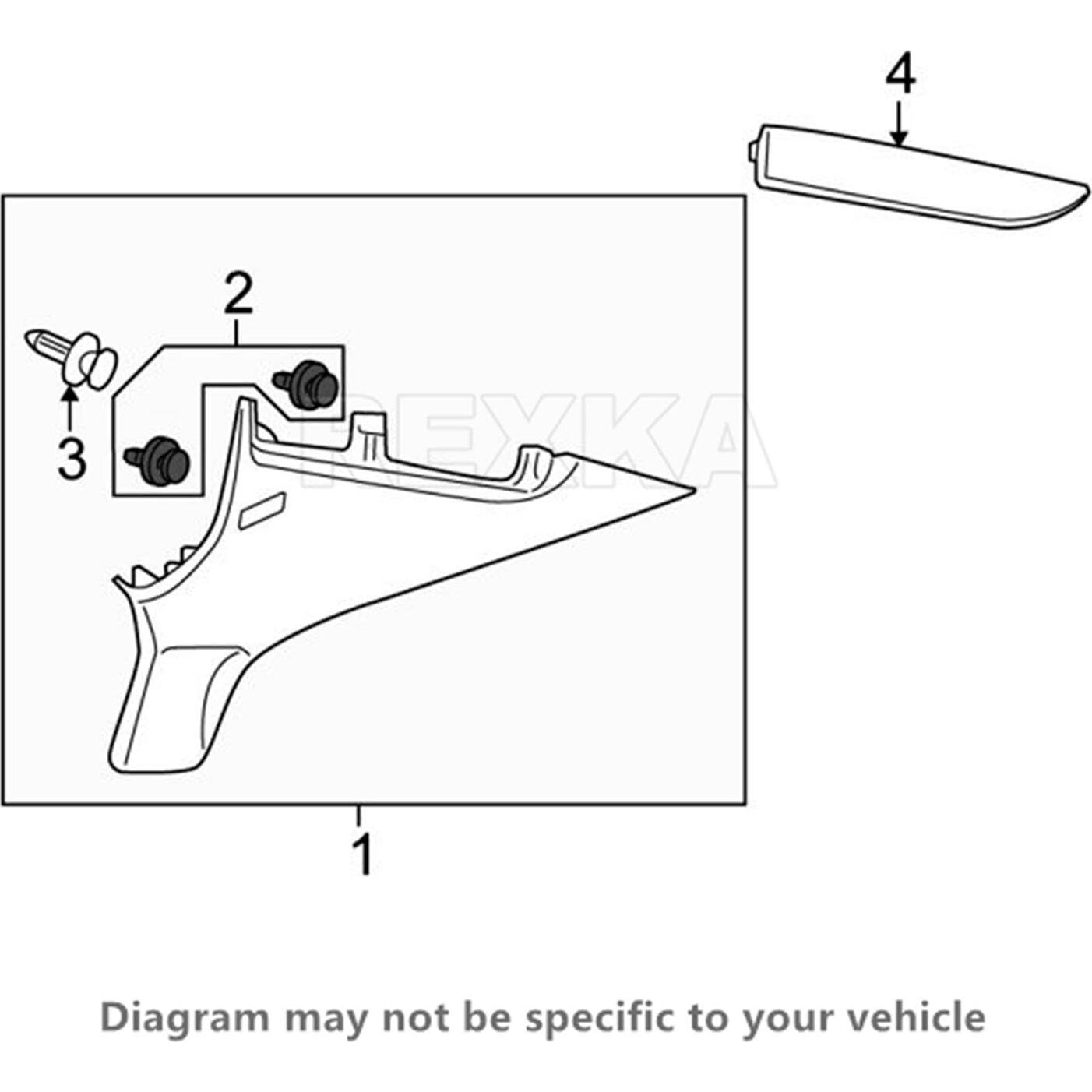 4

2

3

REXKA

1

Diagram may not be specific to your vehicle