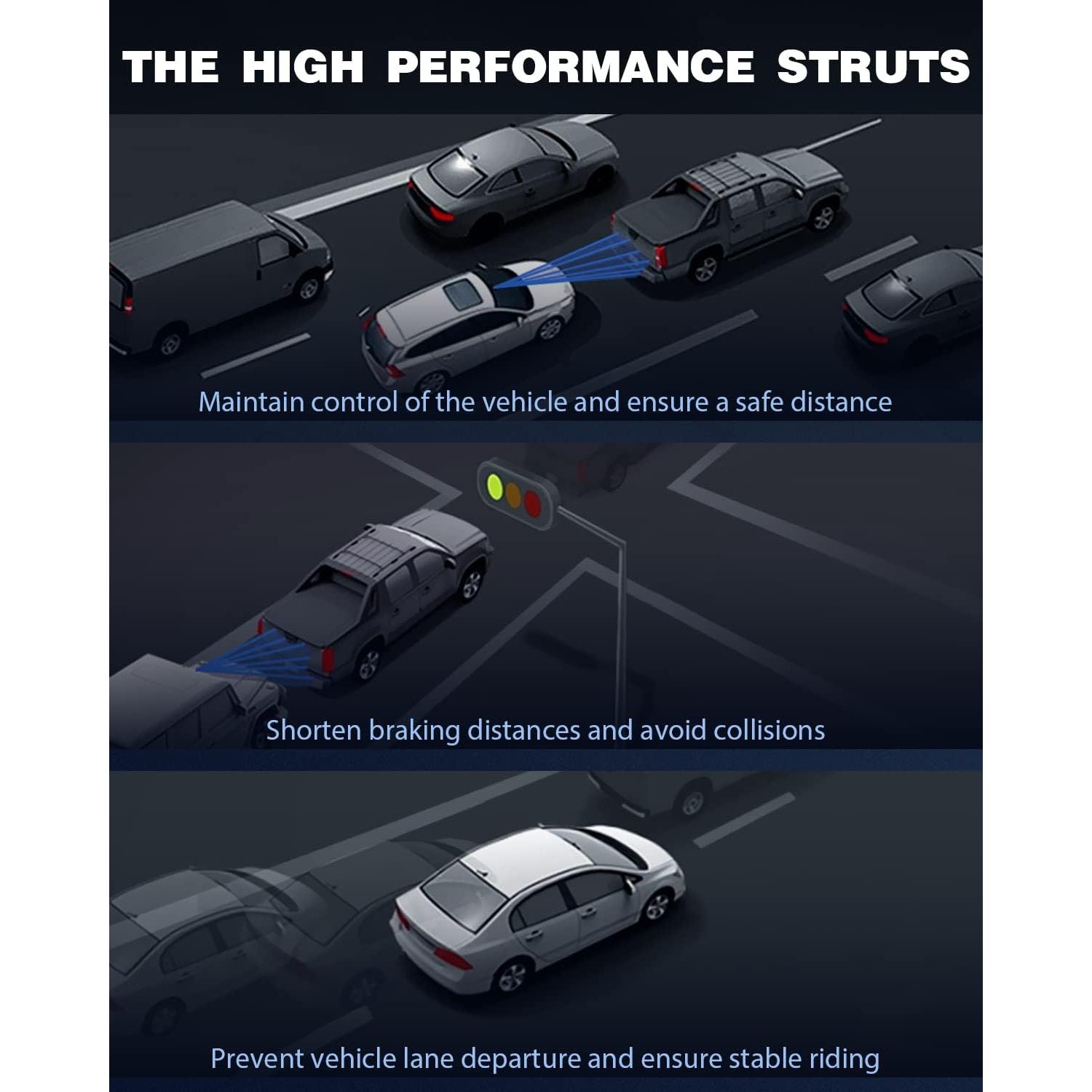 THE HIGH PERFORMANCE STRUTS

Maintain control of the vehicle and ensure a safe distance

Shorten braking distances and avoid collisions

Prevent vehicle lane departure and ensure stable riding