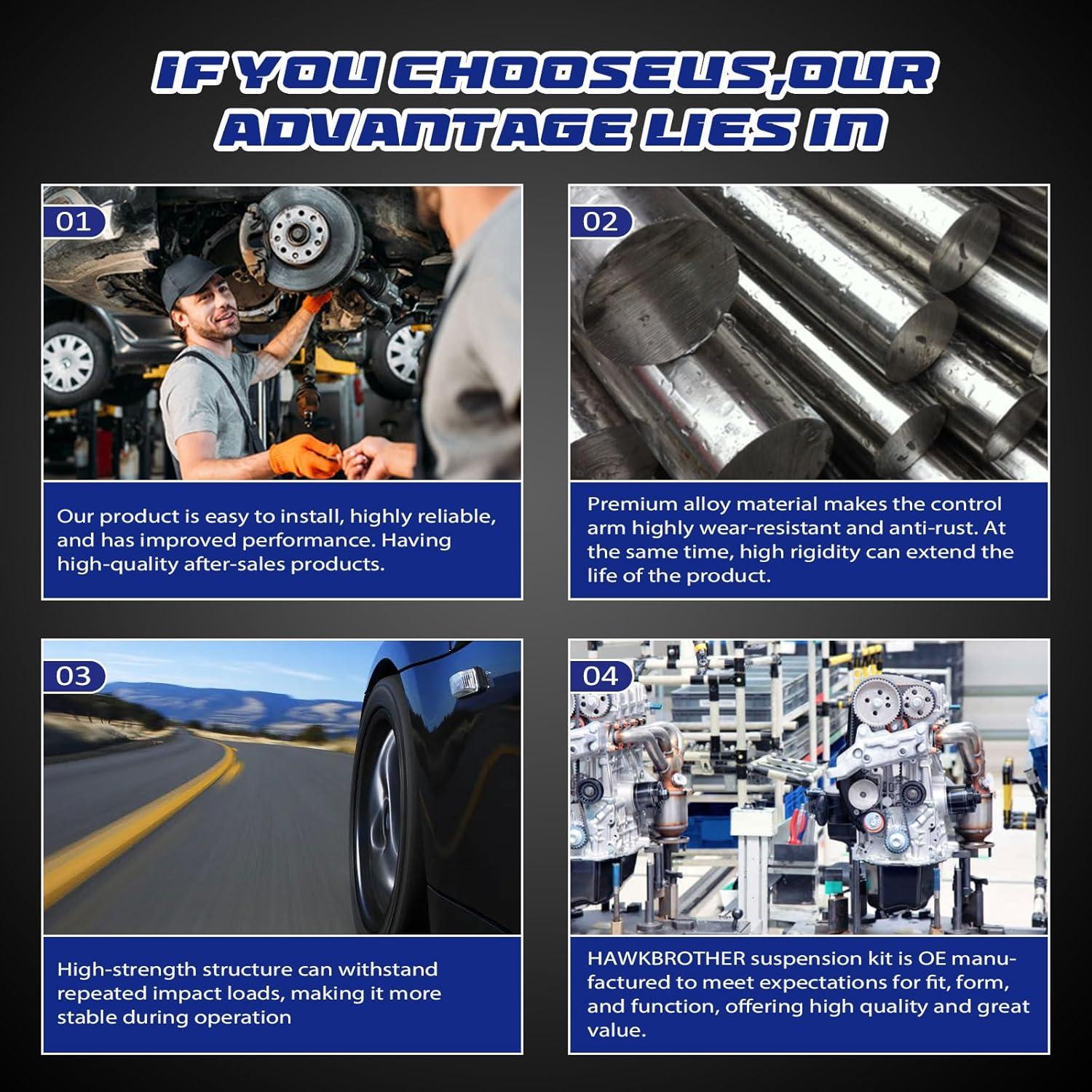 IF YOU CHOOSEUS,OUR ADVANTAGE LIES IN

01

Our product is easy to install, highly reliable, and has improved performance. Having high-quality after-sales products.

02

Premium alloy material makes the control arm highly wear-resistant and anti-rust. At the same time, high rigidity can extend the life of the product.

03

High-strength structure can withstand repeated impact loads, making it more stable during operation

04

HAWKBROTHER suspension kit is OE manufactured to meet expectations for fit, form, and function, offering high quality and great value.