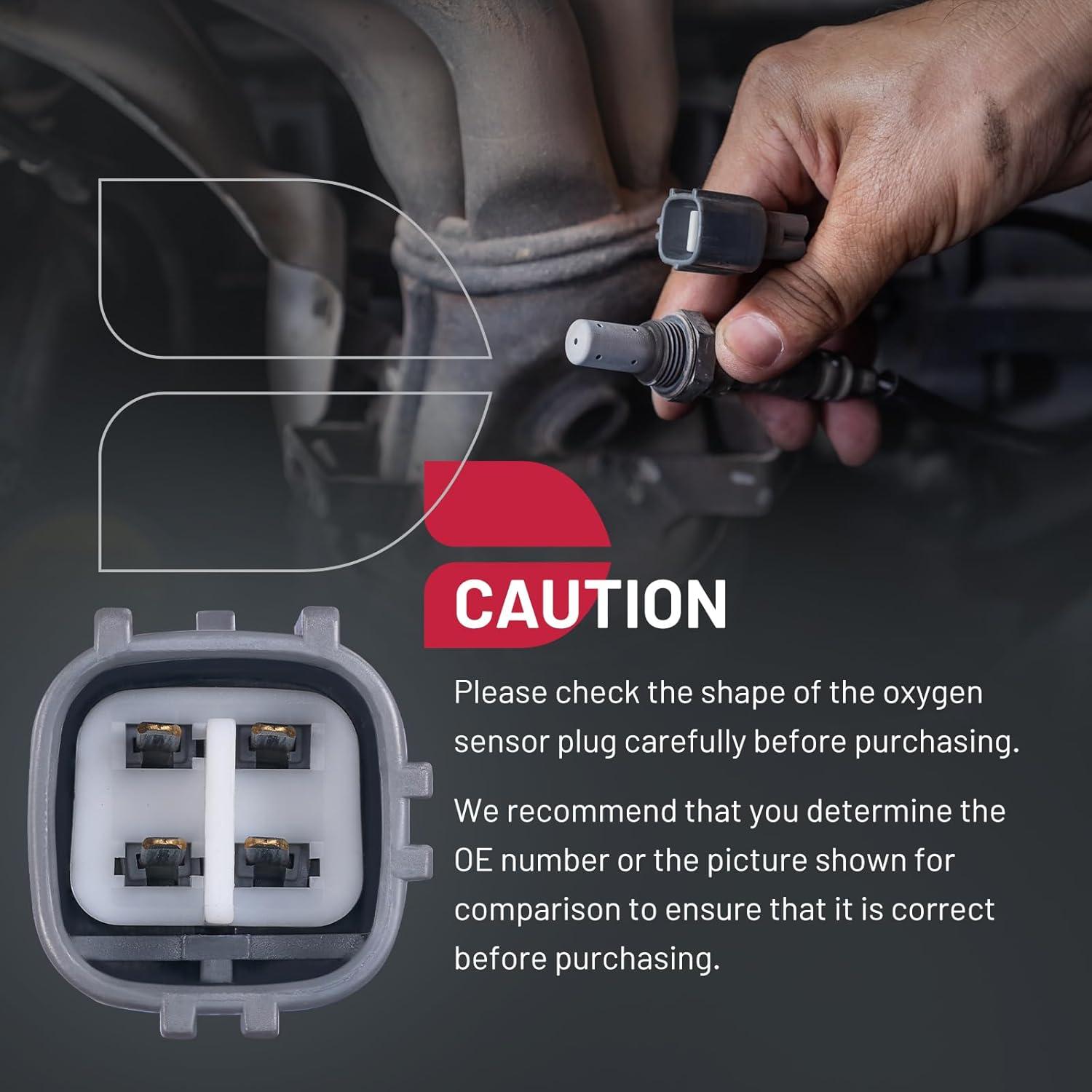 CAUTION

Please check the shape of the oxygen sensor plug carefully before purchasing.

We recommend that you determine the OE number or the picture shown for comparison to ensure that it is correct before purchasing.