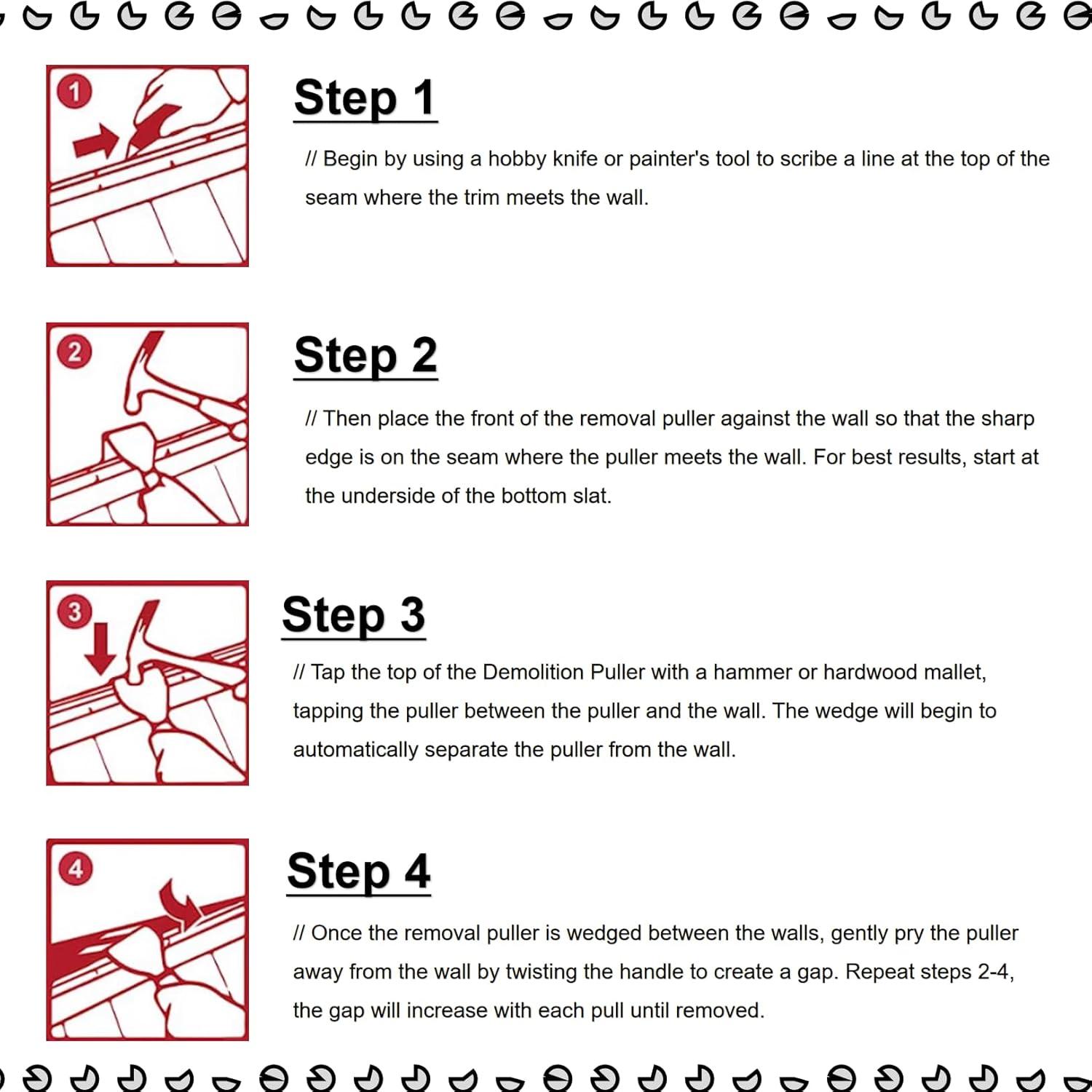 1

Step 1

// Begin by using a hobby knife or painter's tool to scribe a line at the top of the seam where the trim meets the wall.

2

Step 2

// Then place the front of the removal puller against the wall so that the sharp edge is on the seam where the puller meets the wall. For best results, start at the underside of the bottom slat.

3

Step 3

// Tap the top of the Demolition Puller with a hammer or hardwood mallet, tapping the puller between the puller and the wall. The wedge will begin to automatically separate the puller from the wall.

4

Step 4

// Once the removal puller is wedged between the walls, gently pry the puller away from the wall by twisting the handle to create a gap. Repeat steps 2-4, the gap will increase with each pull until removed.