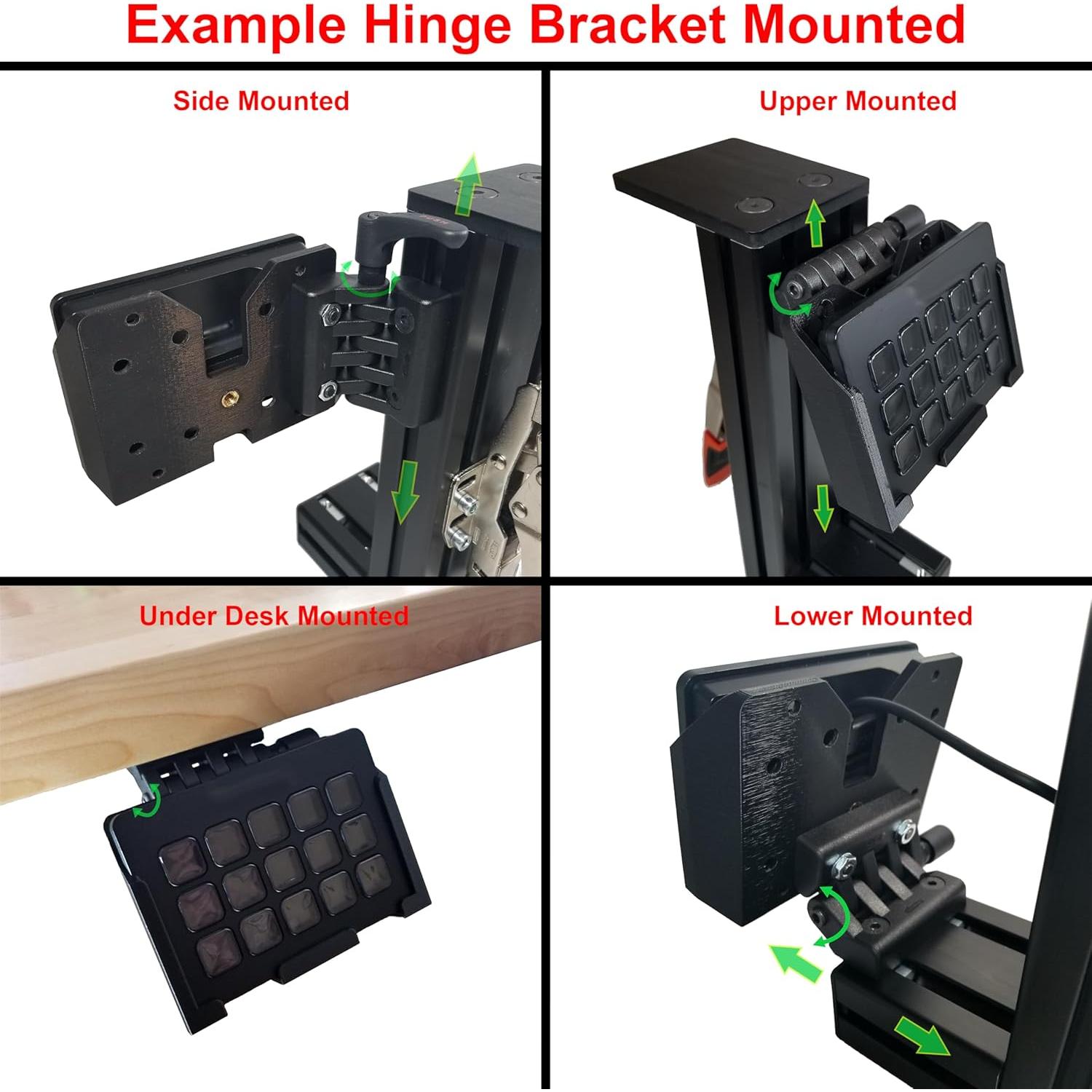 Example Hinge Bracket Mounted

Side Mounted

Upper Mounted

Under Desk Mounted

Lower Mounted