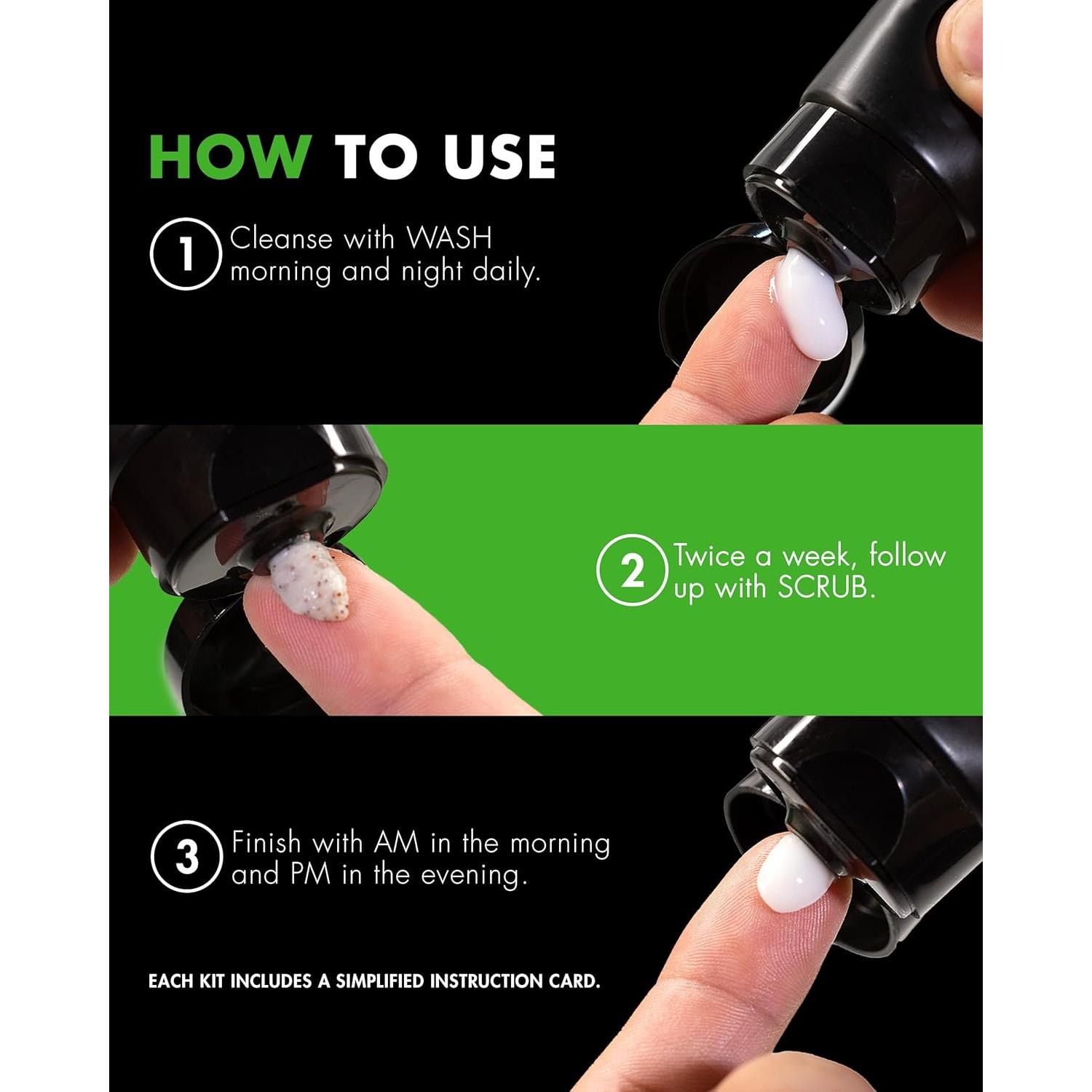 HOW TO USE

1 Cleanse with WASH morning and night daily.

2 Twice a week, follow up with SCRUB.

3 Finish with AM in the morning and PM in the evening.

EACH KIT INCLUDES A SIMPLIFIED INSTRUCTION CARD.