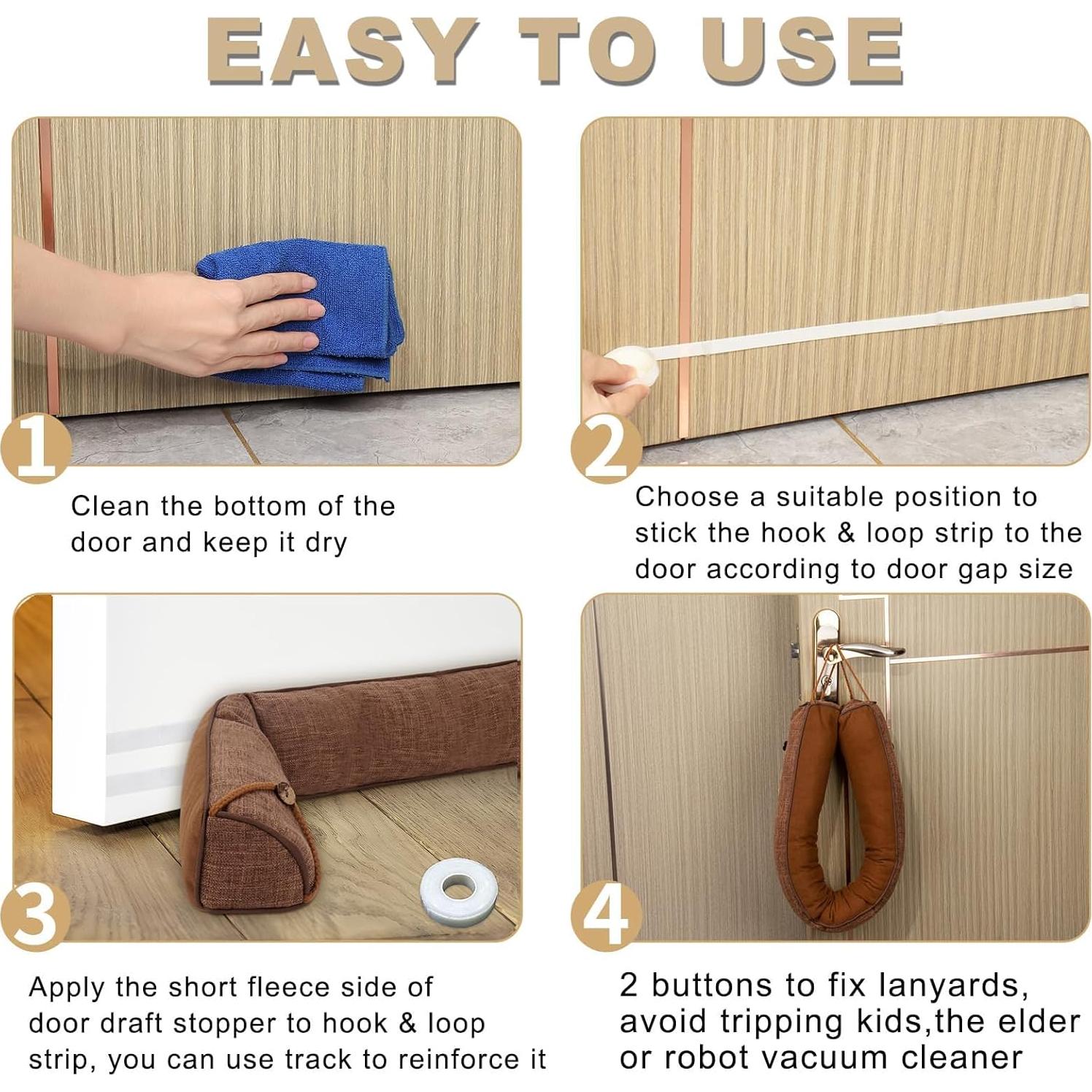 EASY TO USE

1

Clean the bottom of the door and keep it dry

2

Choose a suitable position to stick the hook & loop strip to the door according to door gap size

3

Apply the short fleece side of door draft stopper to hook & loop strip, you can use track to reinforce it

4

2 buttons to fix lanyards, avoid tripping kids,the elder or robot vacuum cleaner