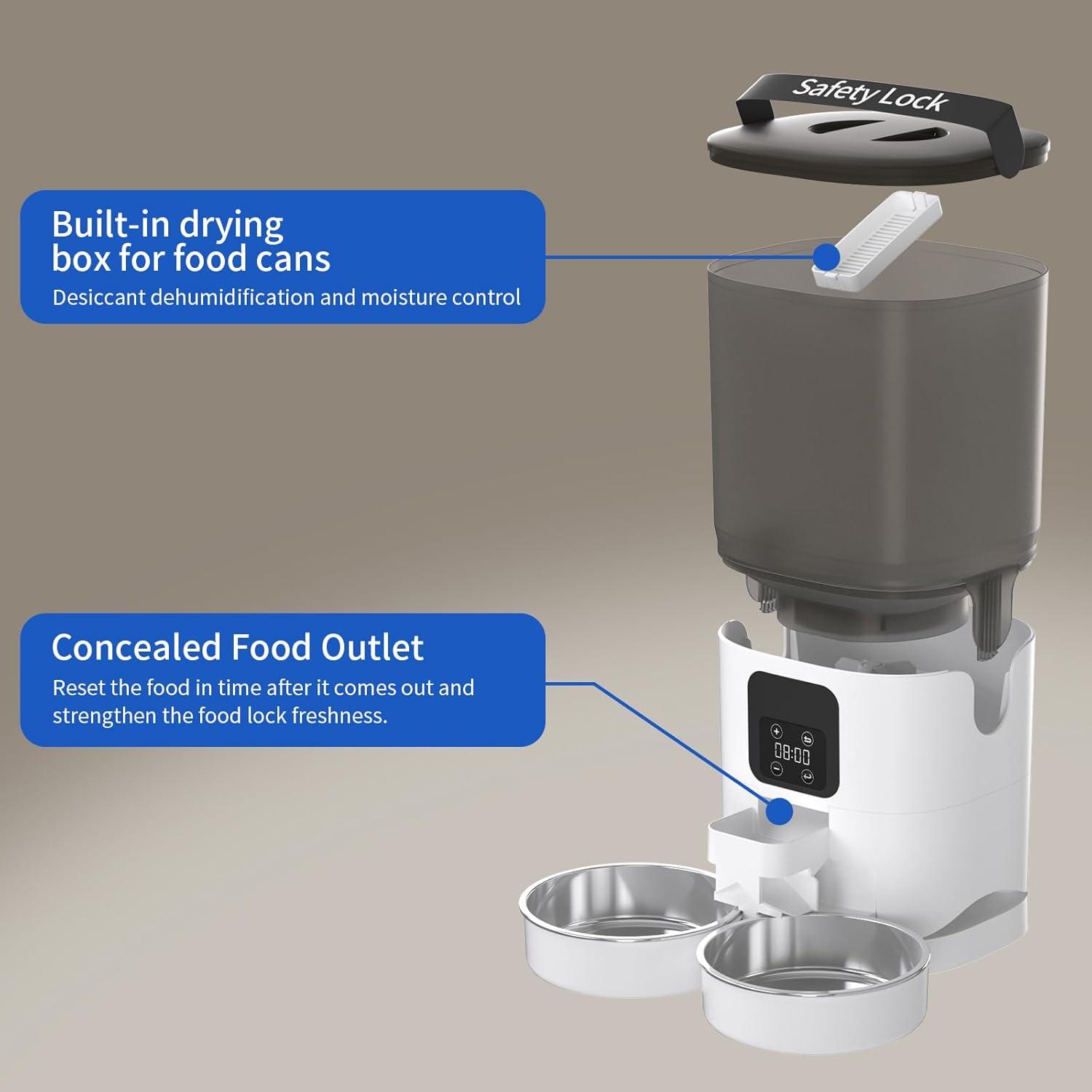 Safety Lock

Built-in drying box for food cans

Desiccant dehumidification and moisture control

Concealed Food Outlet

Reset the food in time after it comes out and strengthen the food lock freshness.

08:00