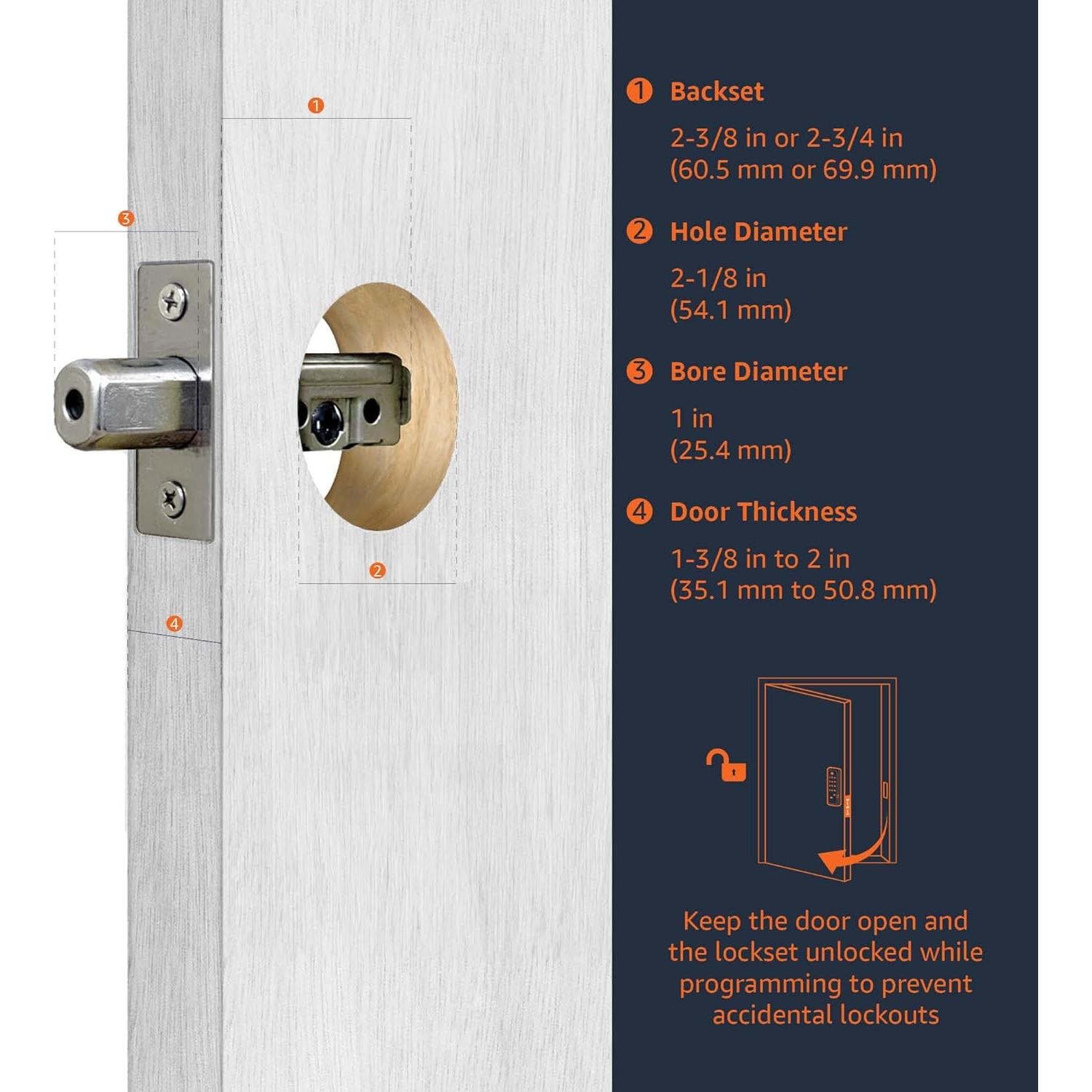 1

3

2

4

1 Backset

2-3/8 in or 2-3/4 in
(60.5 mm or 69.9 mm)

2 Hole Diameter

2-1/8 in
(54.1 mm)

3 Bore Diameter

1 in
(25.4 mm)

4 Door Thickness

1-3/8 in to 2 in
(35.1 mm to 50.8 mm)

Keep the door open and the lockset unlocked while programming to prevent accidental lockouts