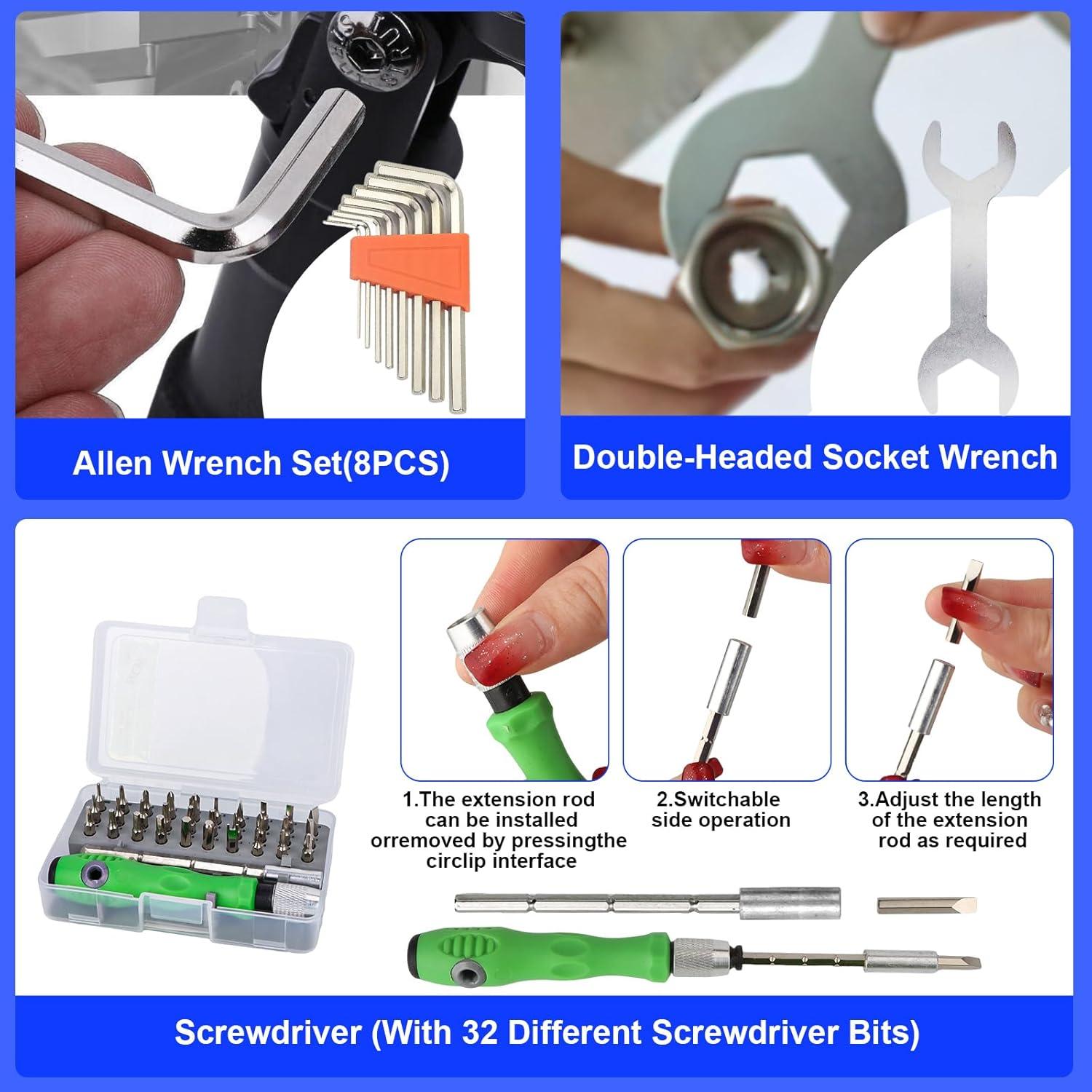 Allen Wrench Set(8PCS)

Double-Headed Socket Wrench

1.The extension rod can be installed orremoved by pressingthe circlip interface

2.Switchable side operation

3.Adjust the length of the extension rod as required

Screwdriver (With 32 Different Screwdriver Bits)