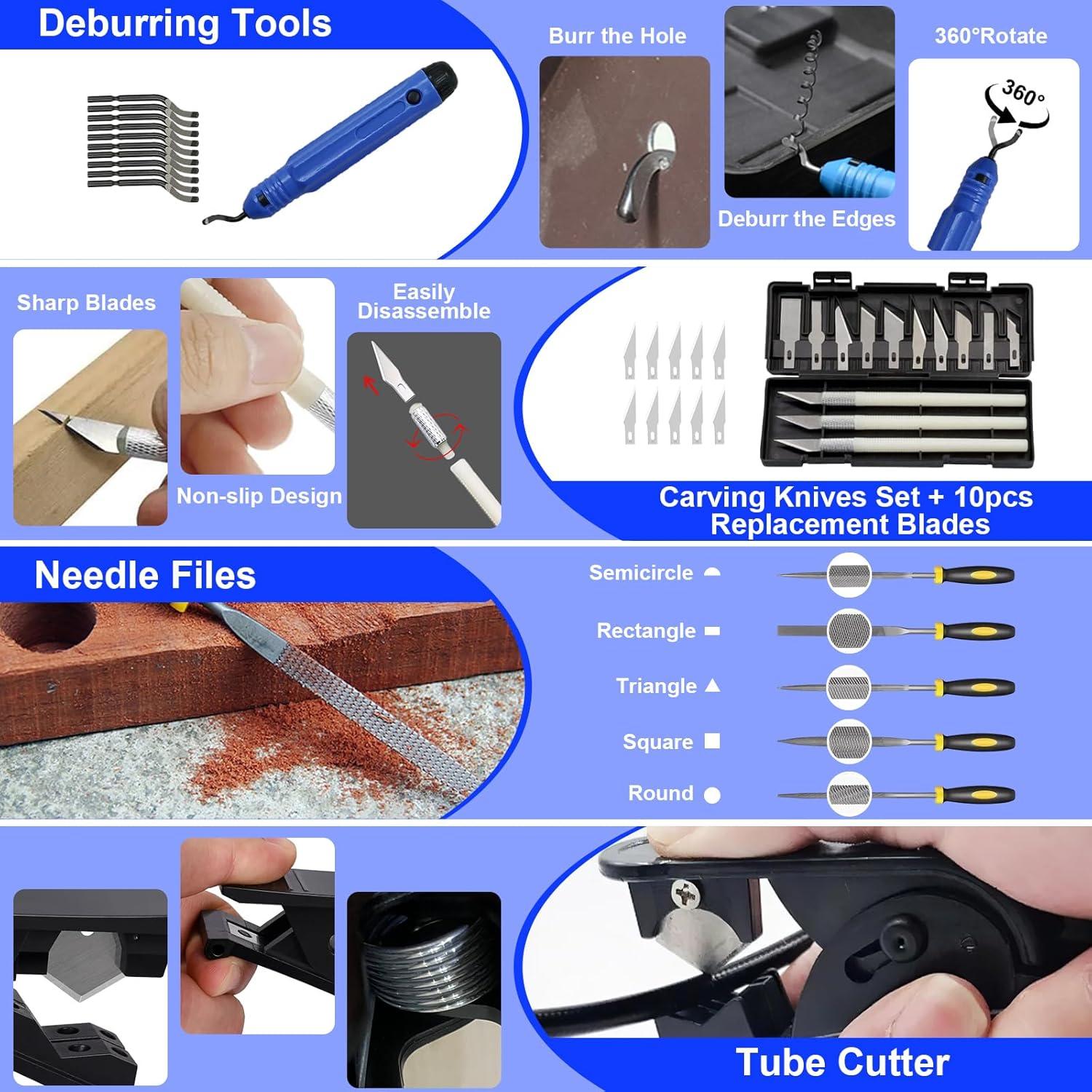 Deburring Tools

Burr the Hole

Deburr the Edges

360°Rotate

360°

Sharp Blades

Non-slip Design

Easily Disassemble

Carving Knives Set + 10pcs Replacement Blades

Needle Files

Semicircle

Rectangle

Triangle

Square

Round

Tube Cutter