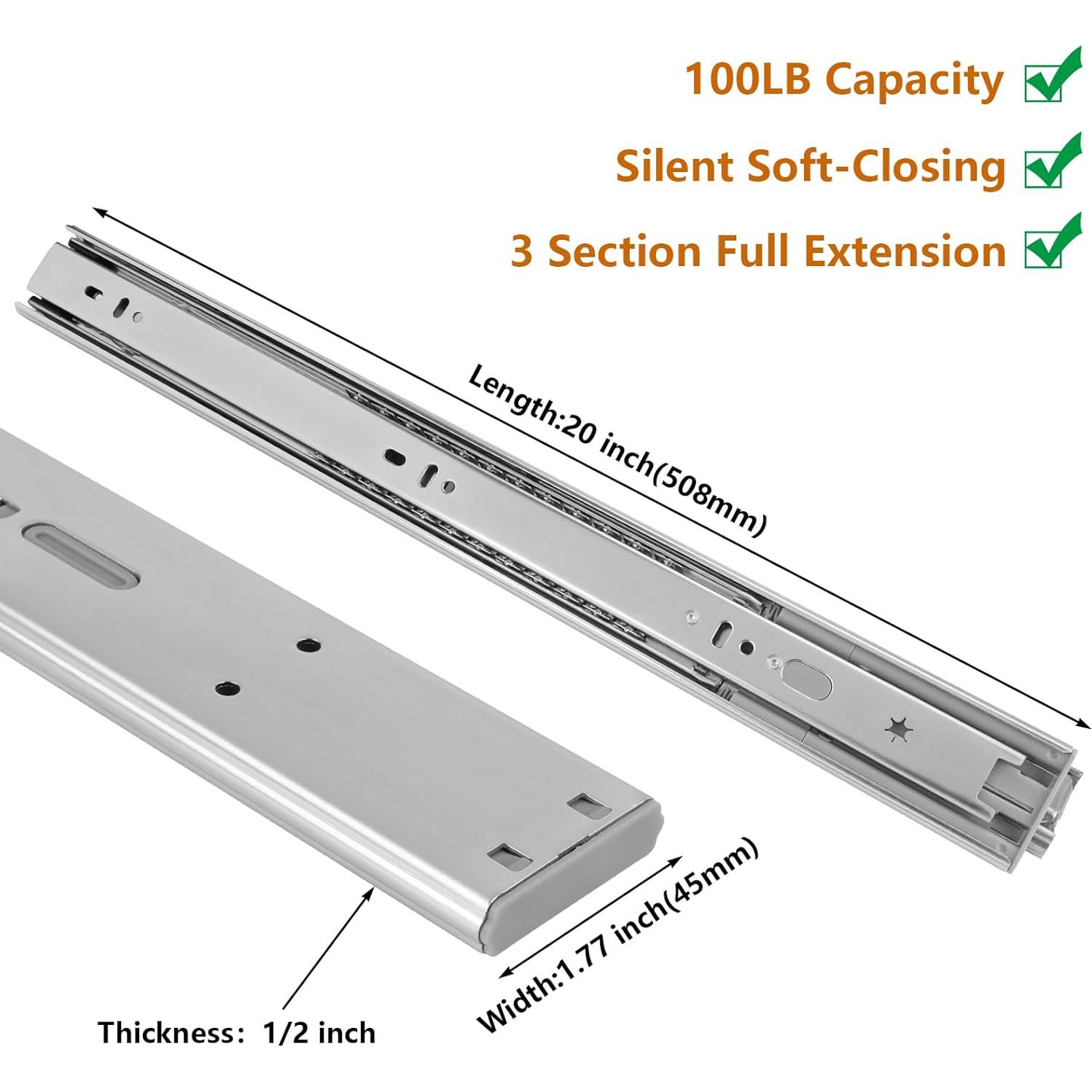 100LB Capacity

Silent Soft-Closing

3 Section Full Extension

Length:20 inch(508mm)

Width:1.77 inch(45mm)

Thickness: 1/2 inch