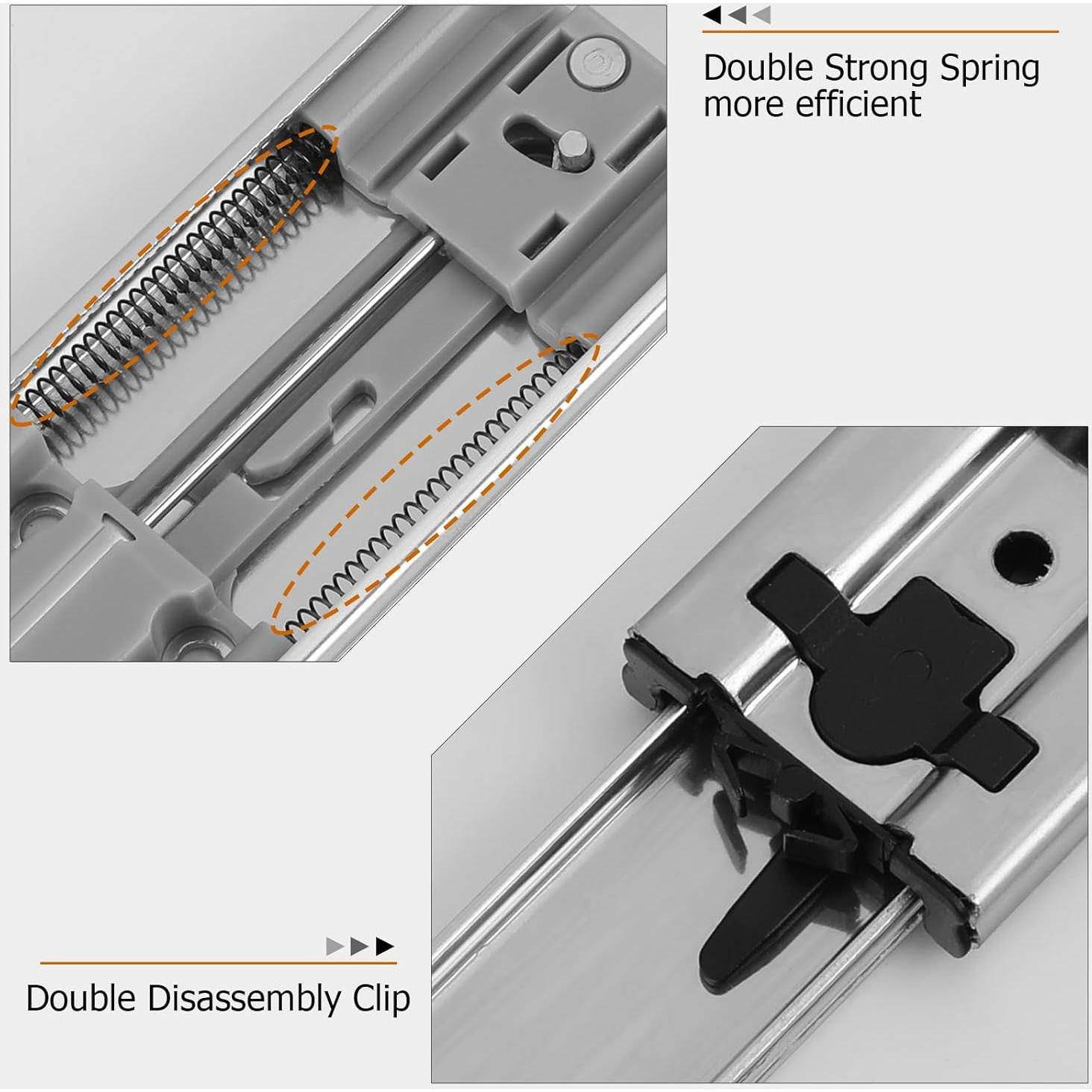 Double Strong Spring more efficient

Double Disassembly Clip