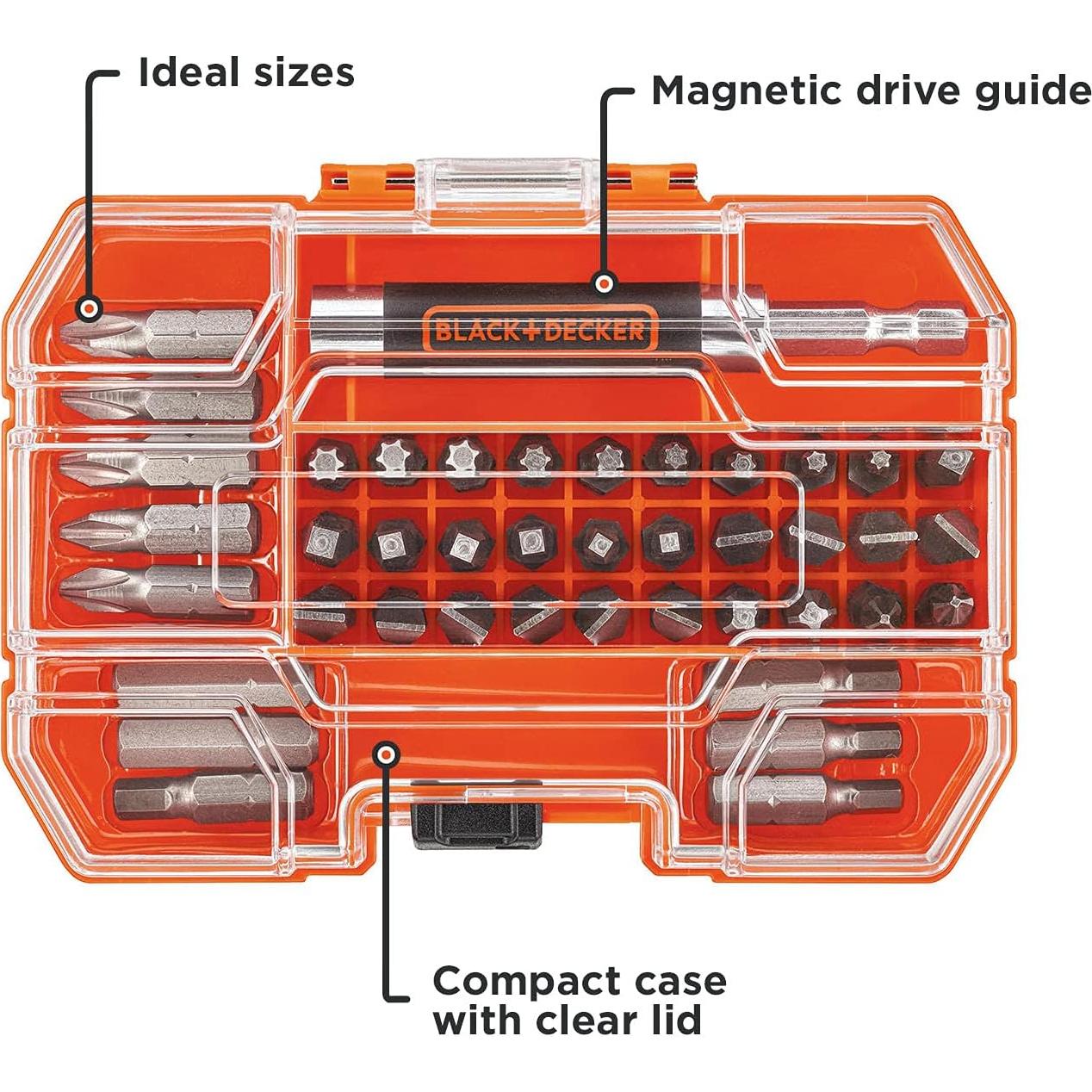 Ideal sizes

Magnetic drive guide

BLACK+DECKER

Compact case with clear lid