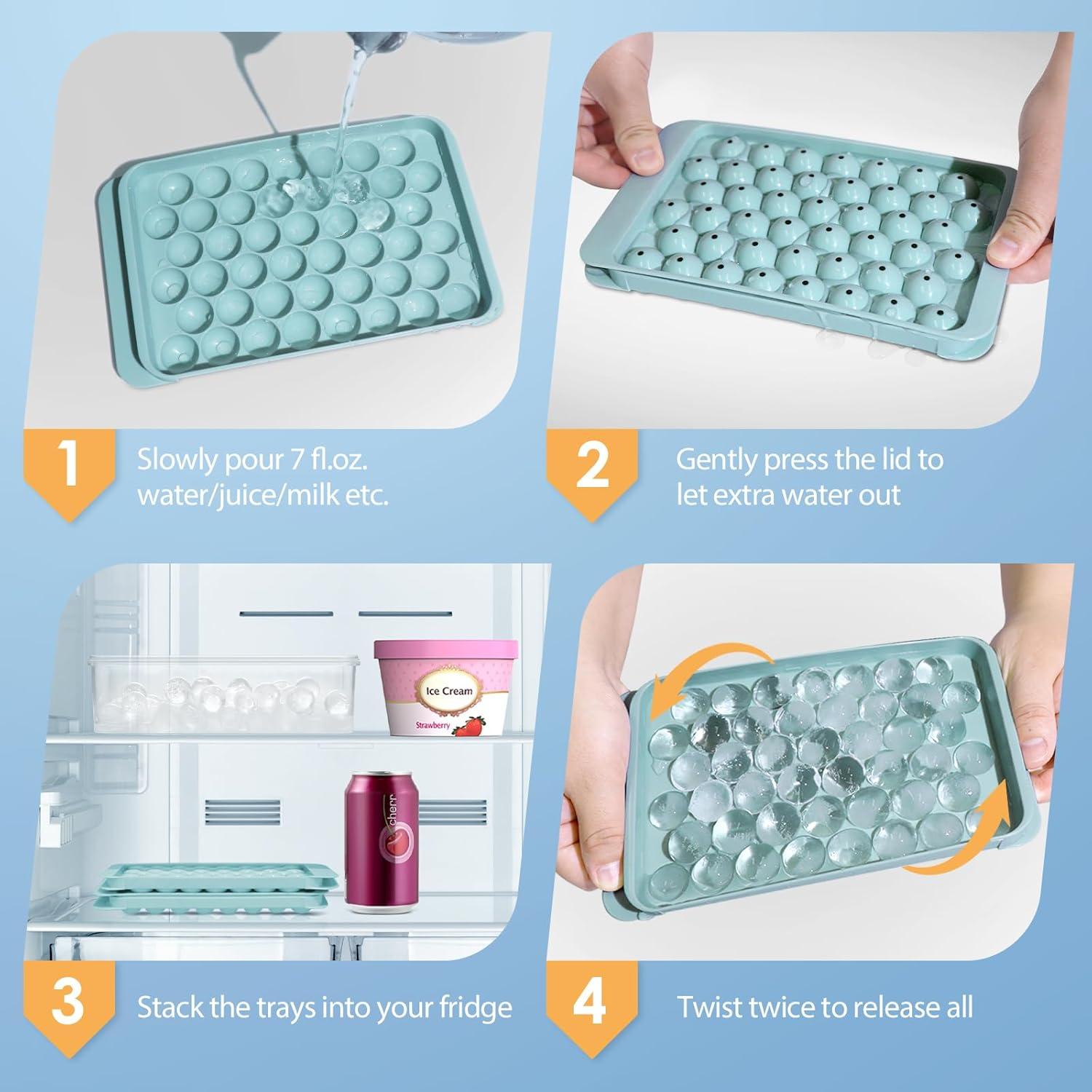 1 Slowly pour 7 fl.oz. water/juice/milk etc.

2 Gently press the lid to let extra water out

Ice Cream

Strawberry

cherr

3 Stack the trays into your fridge

4 Twist twice to release all