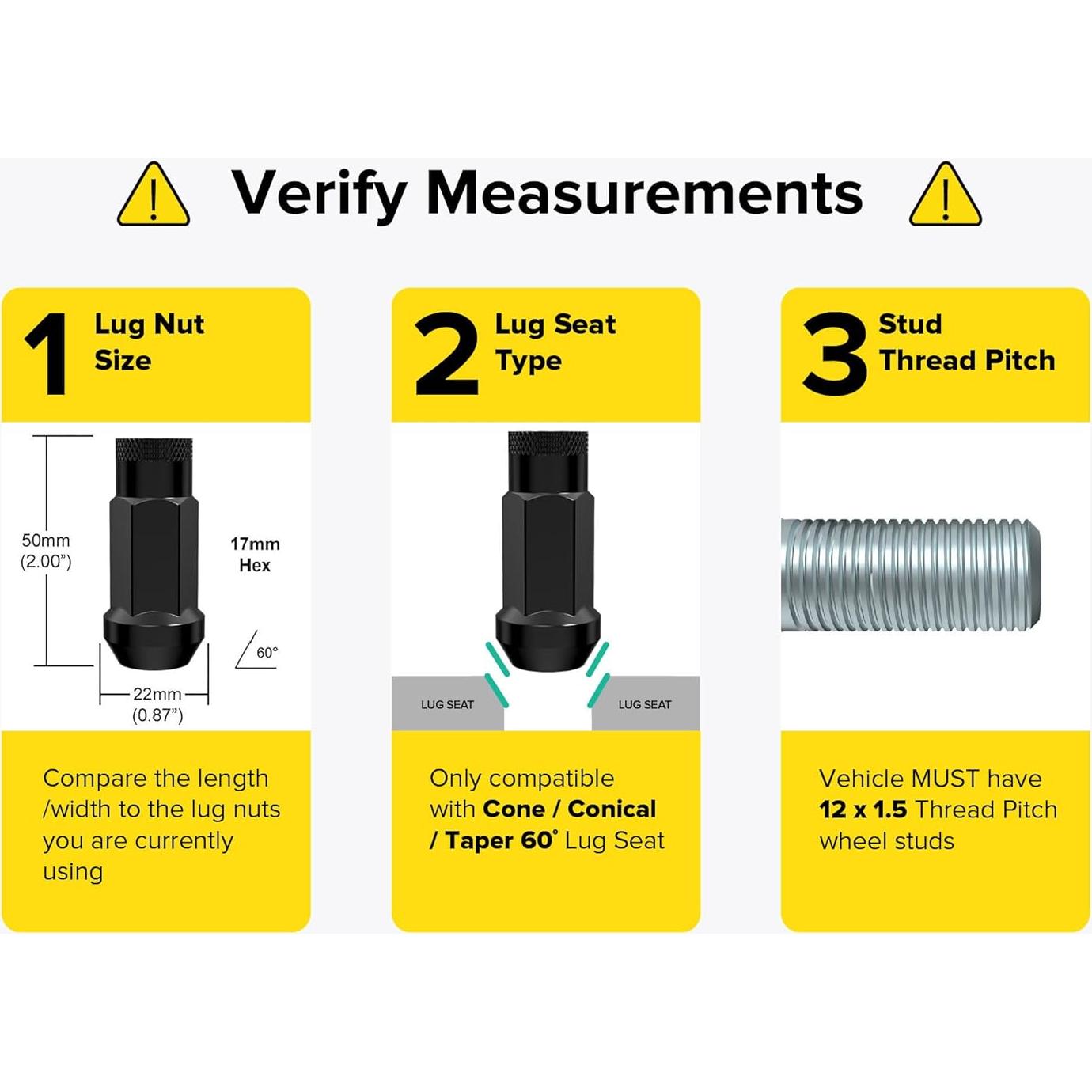 Verify Measurements

1 Lug Nut Size

50mm (2.00")

17mm Hex

60°

22mm (0.87")

Compare the length /width to the lug nuts you are currently using

2 Lug Seat Type

LUG SEAT

LUG SEAT

Only compatible with Cone / Conical / Taper 60° Lug Seat

3 Stud Thread Pitch

Vehicle MUST have 12 x 1.5 Thread Pitch wheel studs